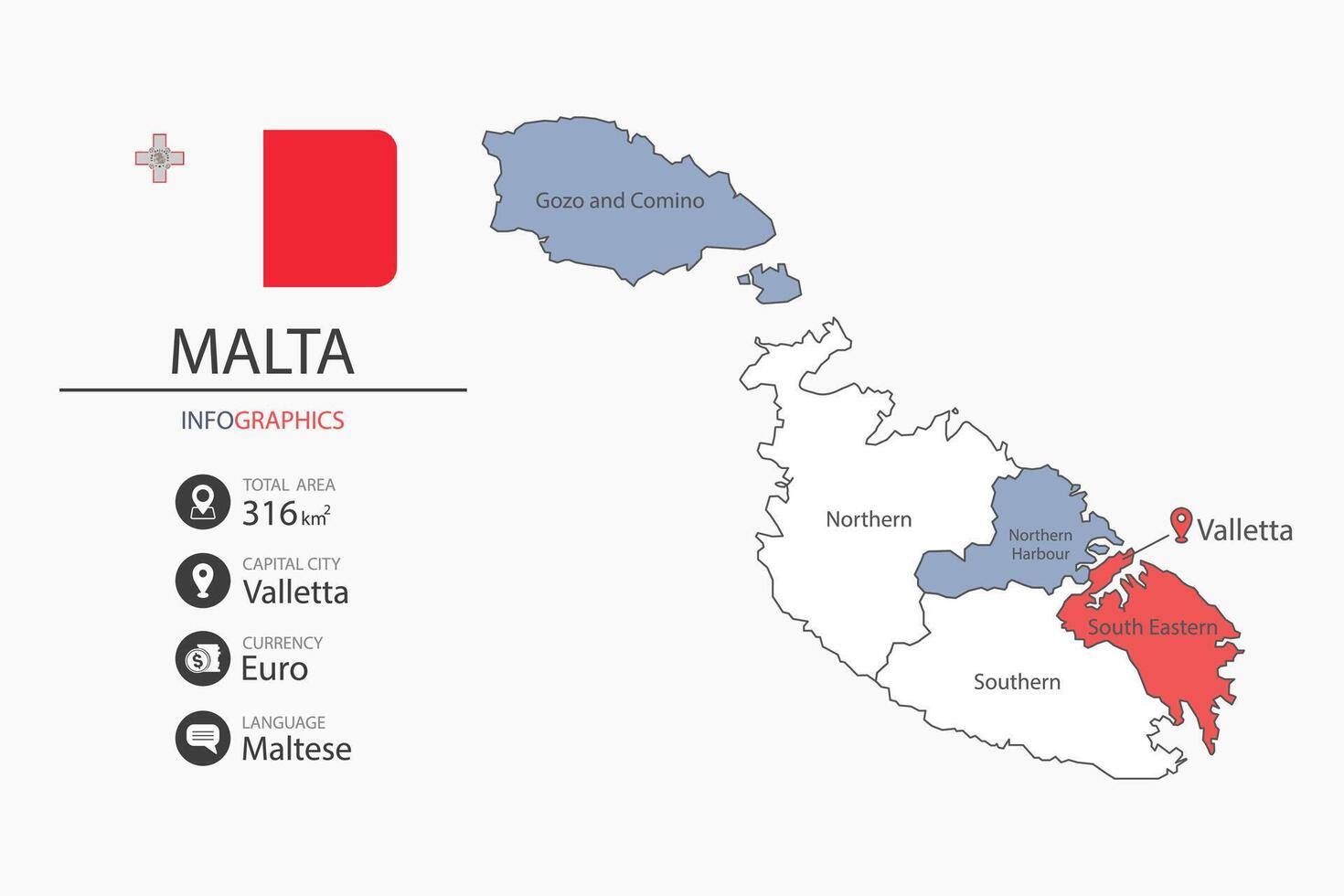 MALTA

INFOGRAPHICS

TOTAL AREA
316 $km^2$

CAPITAL CITY
Valletta

CURRENCY
Euro

LANGUAGE
Maltese

Gozo and Comino

Northern

Northern Harbour

Valletta

South Eastern

Southern