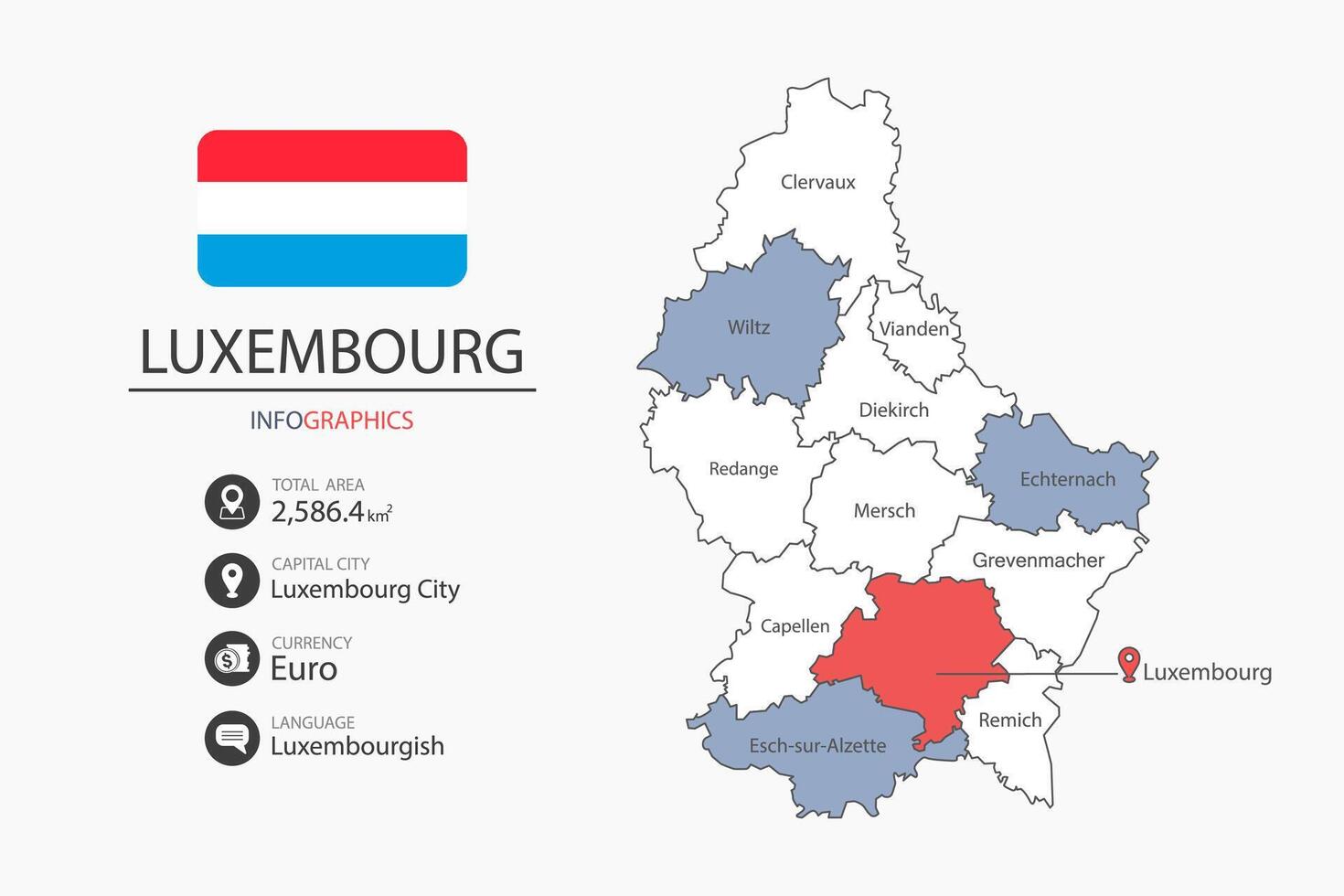 LUXEMBOURG

INFOGRAPHICS

TOTAL AREA
2,586.4 $km^2$

CAPITAL CITY
Luxembourg City

CURRENCY
Euro

LANGUAGE
Luxembourgish

Clervaux
Wiltz
Vianden
Diekirch
Redange
Echternach
Mersch
Grevenmacher
Capellen
Luxembourg
Remich
Esch-sur-Alzette