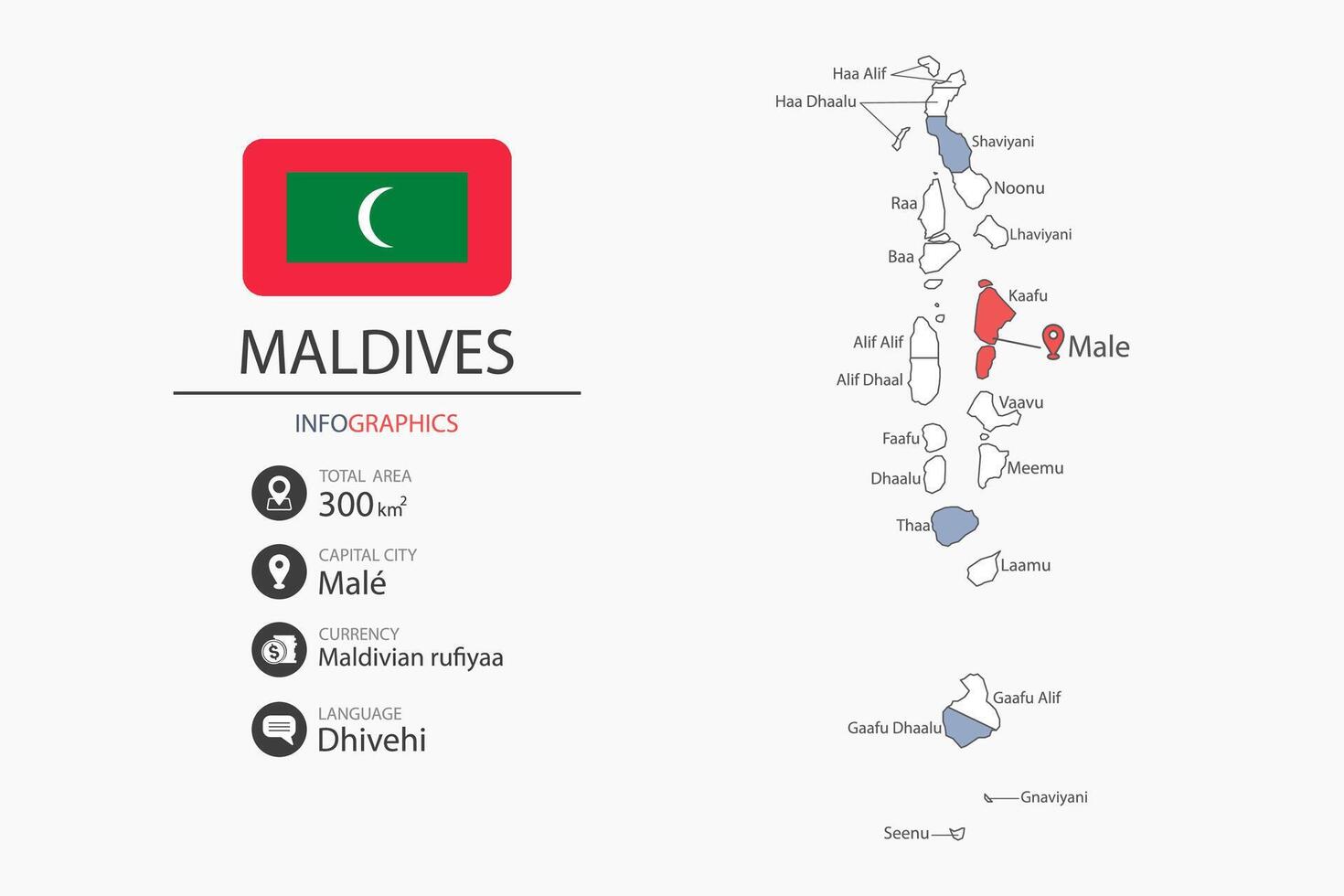 MALDIVES

INFOGRAPHICS

TOTAL AREA
300 $km^2$

CAPITAL CITY
Malé

CURRENCY
Maldivian rufiyaa

LANGUAGE
Dhivehi

Haa Alif
Haa Dhaalu
Shaviyani
Noonu
Raa
Lhaviyani
Baa
Kaafu
Male
Alif Alif
Alif Dhaal
Vaavu
Faafu
Meemu
Dhaalu
Thaa
Laamu
Gaafu Alif
Gaafu Dhaalu
Gnaviyani
Seenu