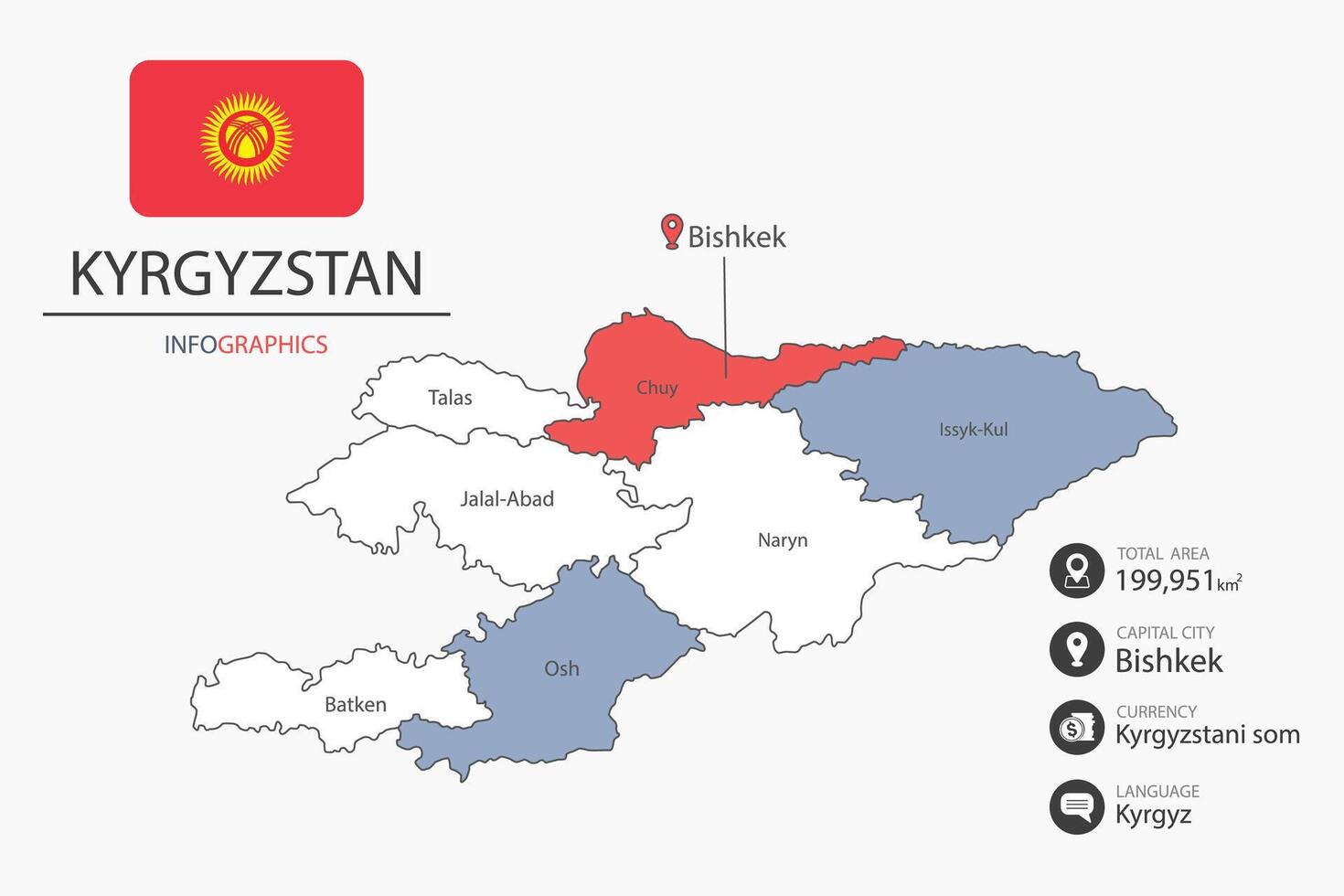 KYRGYZSTAN

INFOGRAPHICS

Bishkek

Talas

Chuy

Issyk-Kul

Jalal-Abad

Naryn

Osh

Batken

TOTAL AREA
199,951 $km^2$

CAPITAL CITY
Bishkek

CURRENCY
Kyrgyzstani som

LANGUAGE
Kyrgyz