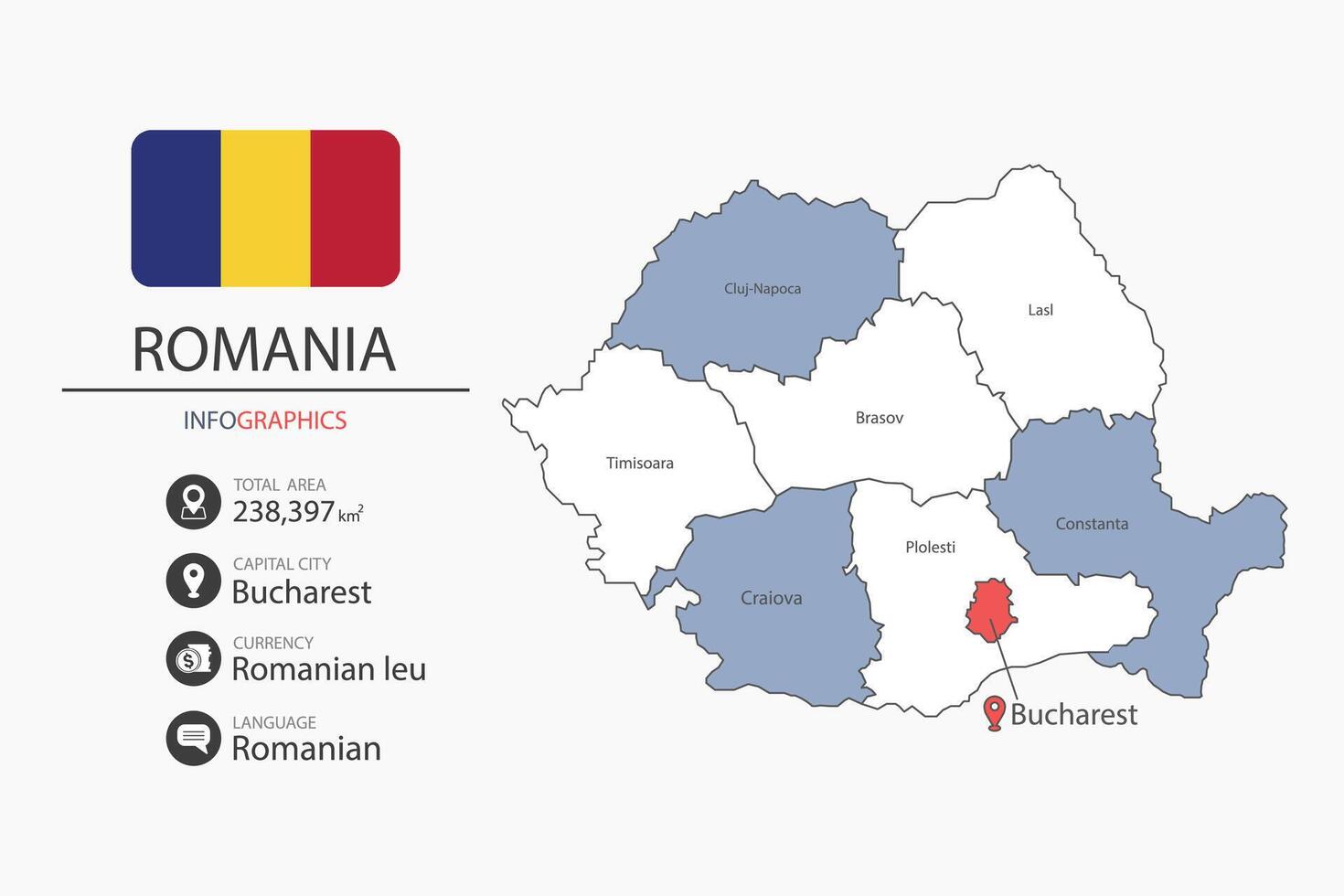 ROMANIA

INFOGRAPHICS

TOTAL AREA
238,397 $km^2$

CAPITAL CITY
Bucharest

CURRENCY
Romanian leu

LANGUAGE
Romanian

Cluj-Napoca

Lasl

Brasov

Timisoara

Constanta

Plolesti

Craiova

Bucharest