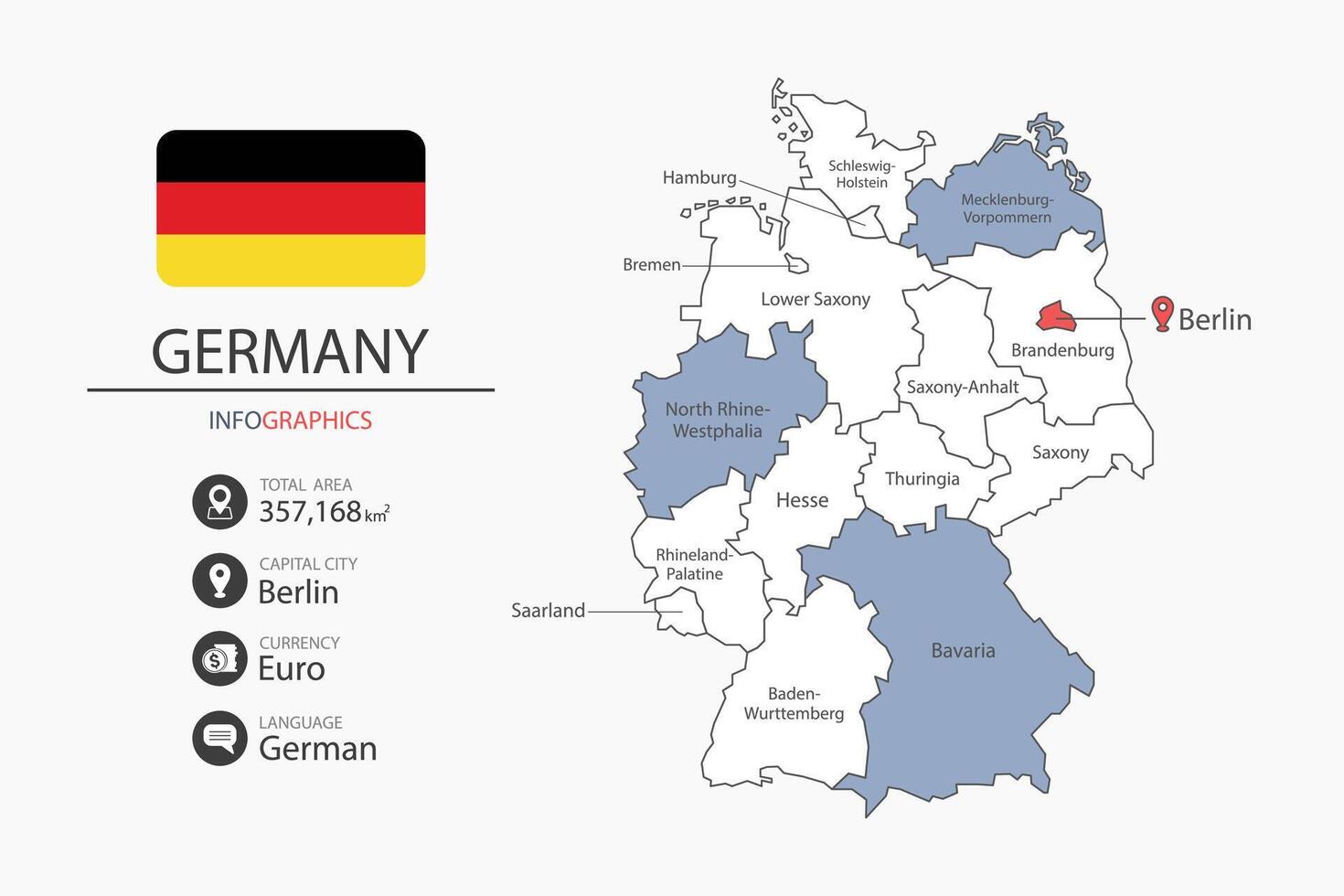 GERMANY

INFOGRAPHICS

TOTAL AREA
357,168 $km^2$

CAPITAL CITY
Berlin

CURRENCY
Euro

LANGUAGE
German

Hamburg
Schleswig-Holstein
Mecklenburg-Vorpommern
Bremen
Lower Saxony
Berlin
Brandenburg
Saxony-Anhalt
North Rhine-Westphalia
Saxony
Thuringia
Hesse
Rhineland-Palatine
Saarland
Bavaria
Baden-Wurttemberg