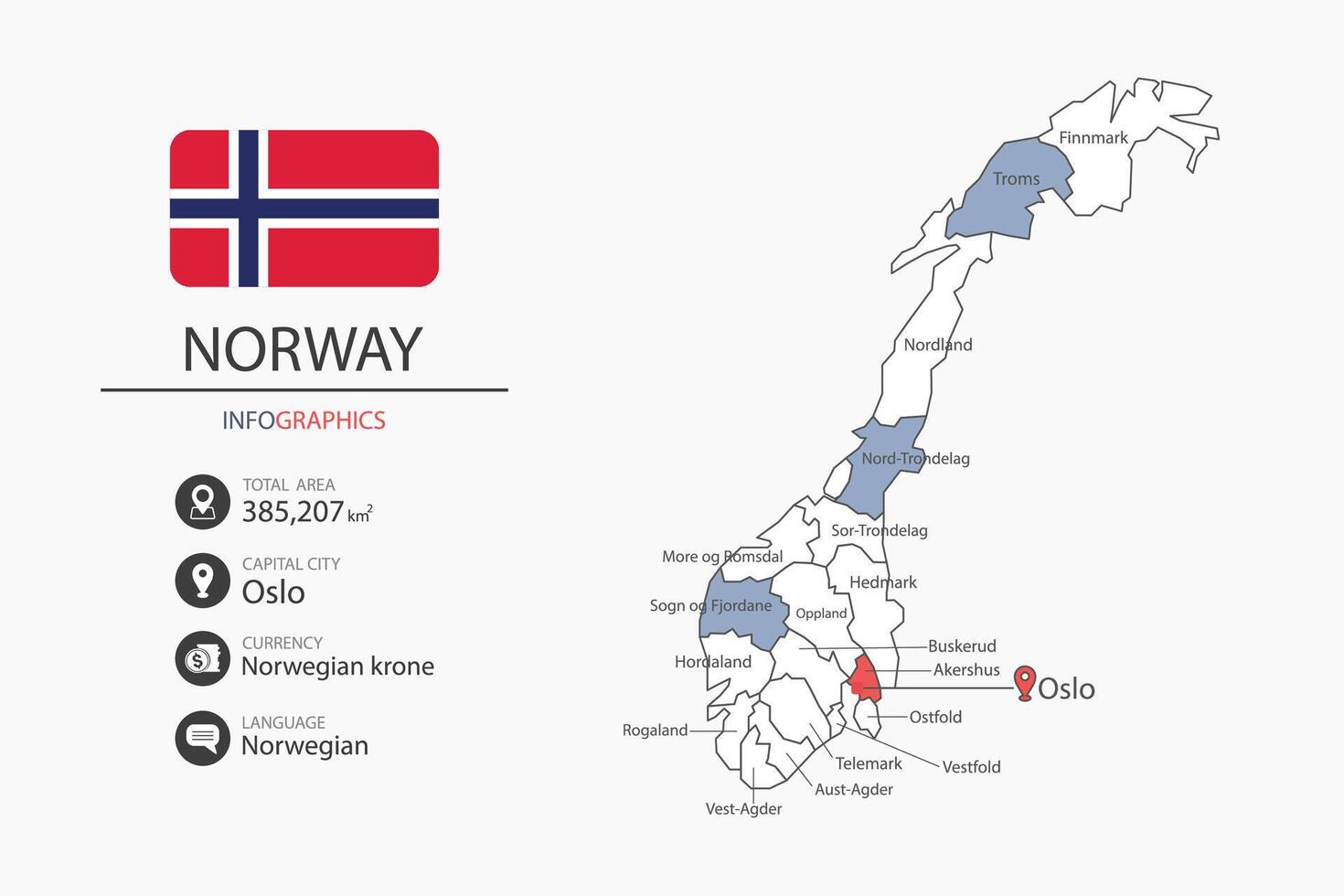 NORWAY

INFOGRAPHICS

TOTAL AREA
385,207 $km^2$

CAPITAL CITY
Oslo

CURRENCY
Norwegian krone

LANGUAGE
Norwegian

Finnmark
Troms
Nordland
Nord-Trondelag
Sor-Trondelag
More og Romsdal
Hedmark
Sogn og Fjordane
Oppland
Buskerud
Hordaland
Akershus
Oslo
Ostfold
Rogaland
Telemark
Vestfold
Aust-Agder
Vest-Agder