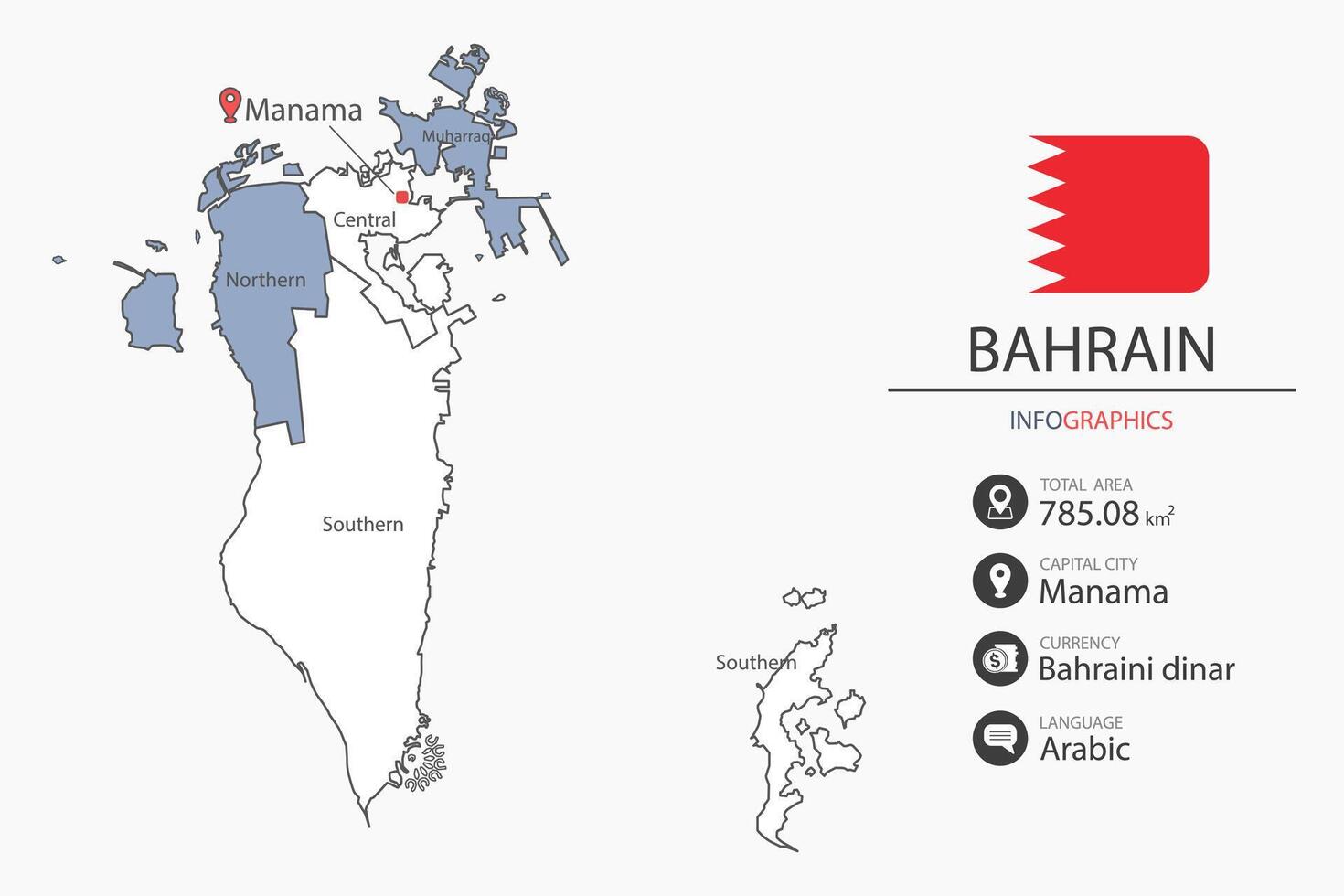 Manama
Muharraq
Central
Northern
Southern
Southern

BAHRAIN

INFOGRAPHICS

TOTAL AREA
785.08 $km^2$

CAPITAL CITY
Manama

CURRENCY
Bahraini dinar

LANGUAGE
Arabic