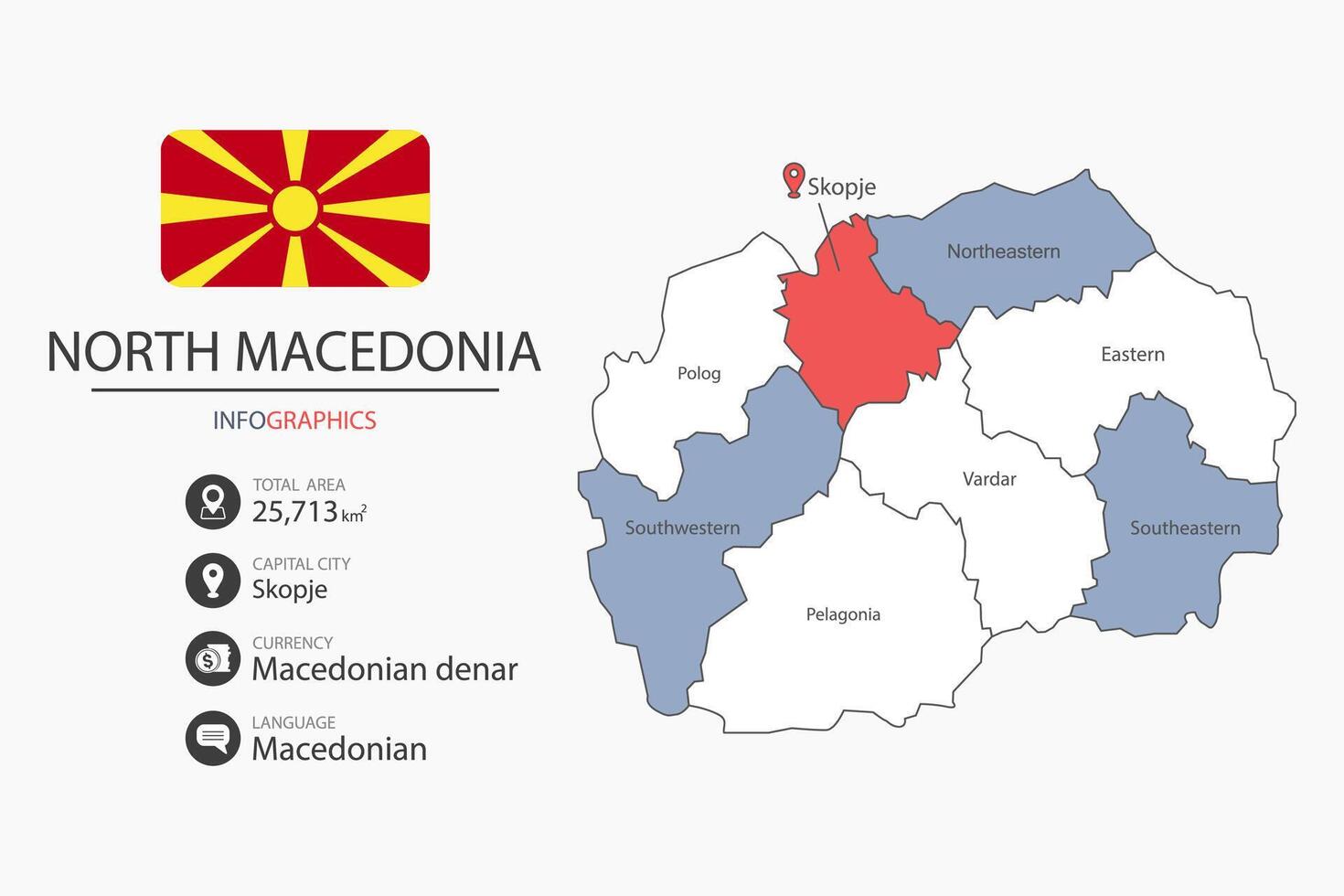 NORTH MACEDONIA

INFOGRAPHICS

TOTAL AREA
25,713 $km^2$

CAPITAL CITY
Skopje

CURRENCY
Macedonian denar

LANGUAGE
Macedonian

Skopje

Northeastern

Polog

Eastern

Vardar

Southwestern

Southeastern

Pelagonia