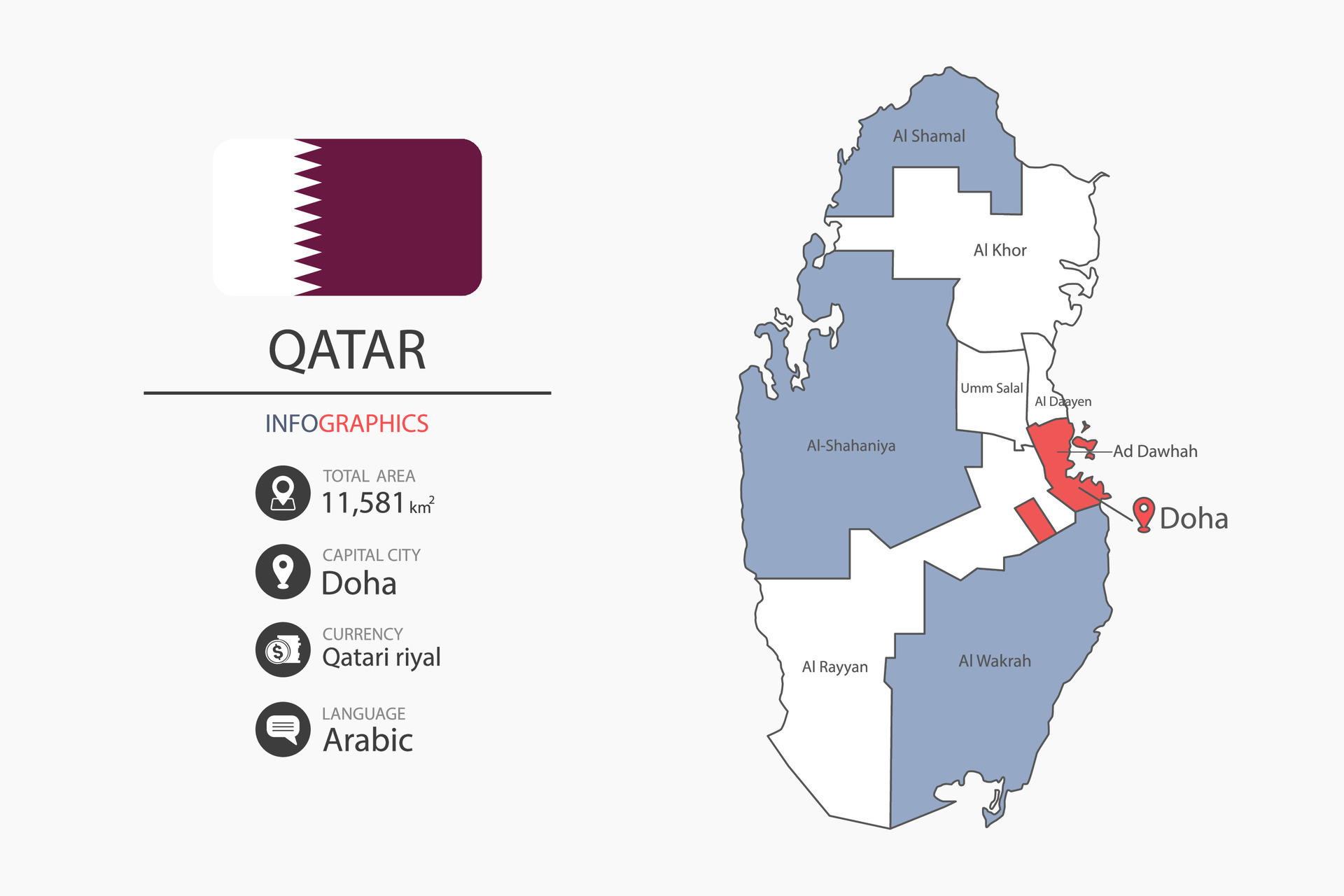 QATAR

INFOGRAPHICS

TOTAL AREA
11,581 $km^2$

CAPITAL CITY
Doha

CURRENCY
Qatari riyal

LANGUAGE
Arabic

Al Shamal
Al Khor
Umm Salal
Al Daayen
Al-Shahaniya
Ad Dawhah
Doha
Al Rayyan
Al Wakrah