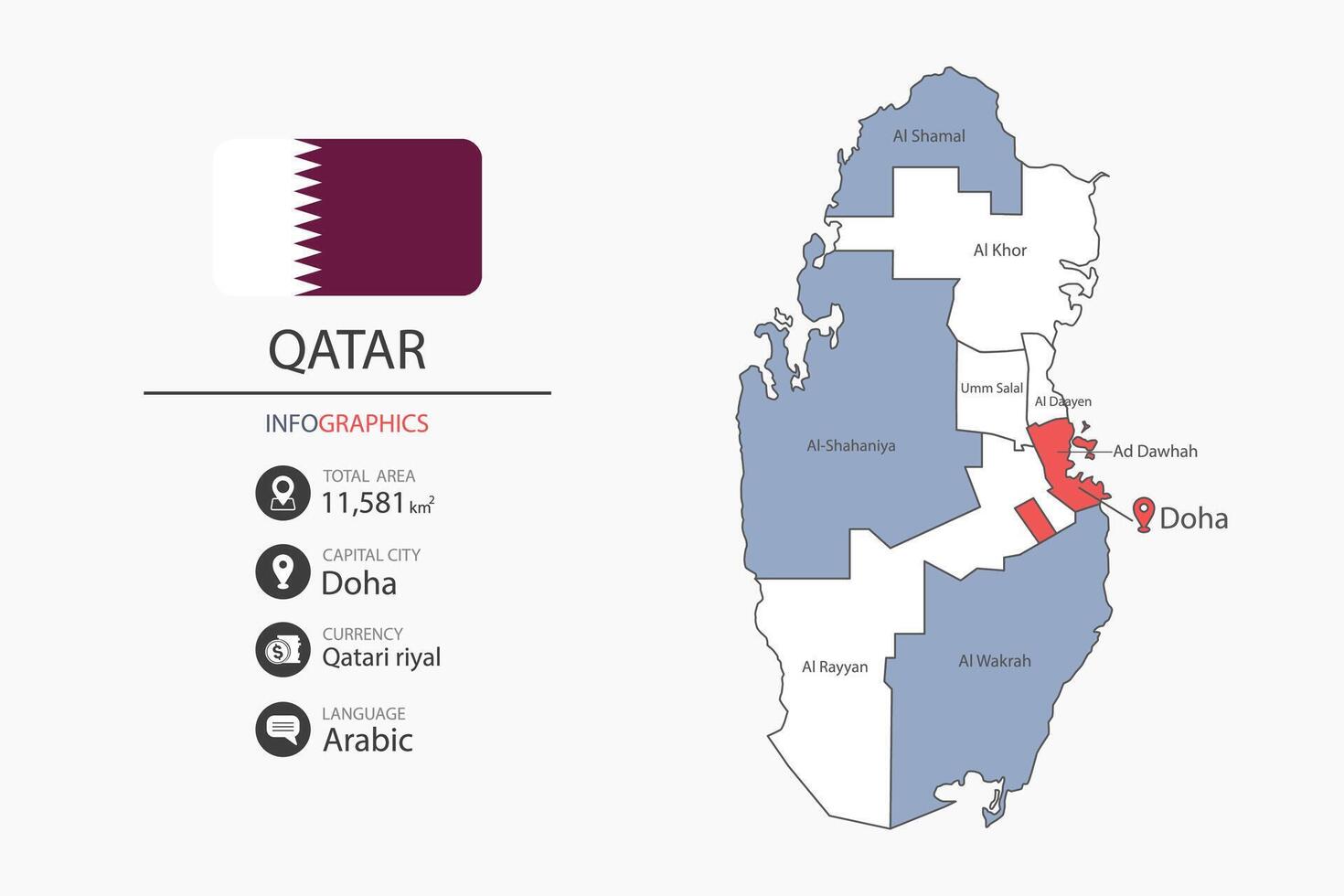 QATAR

INFOGRAPHICS

TOTAL AREA
11,581 $km^2$

CAPITAL CITY
Doha

CURRENCY
Qatari riyal

LANGUAGE
Arabic

Al Shamal
Al Khor
Umm Salal
Al Daayen
Al-Shahaniya
Ad Dawhah
Doha
Al Rayyan
Al Wakrah