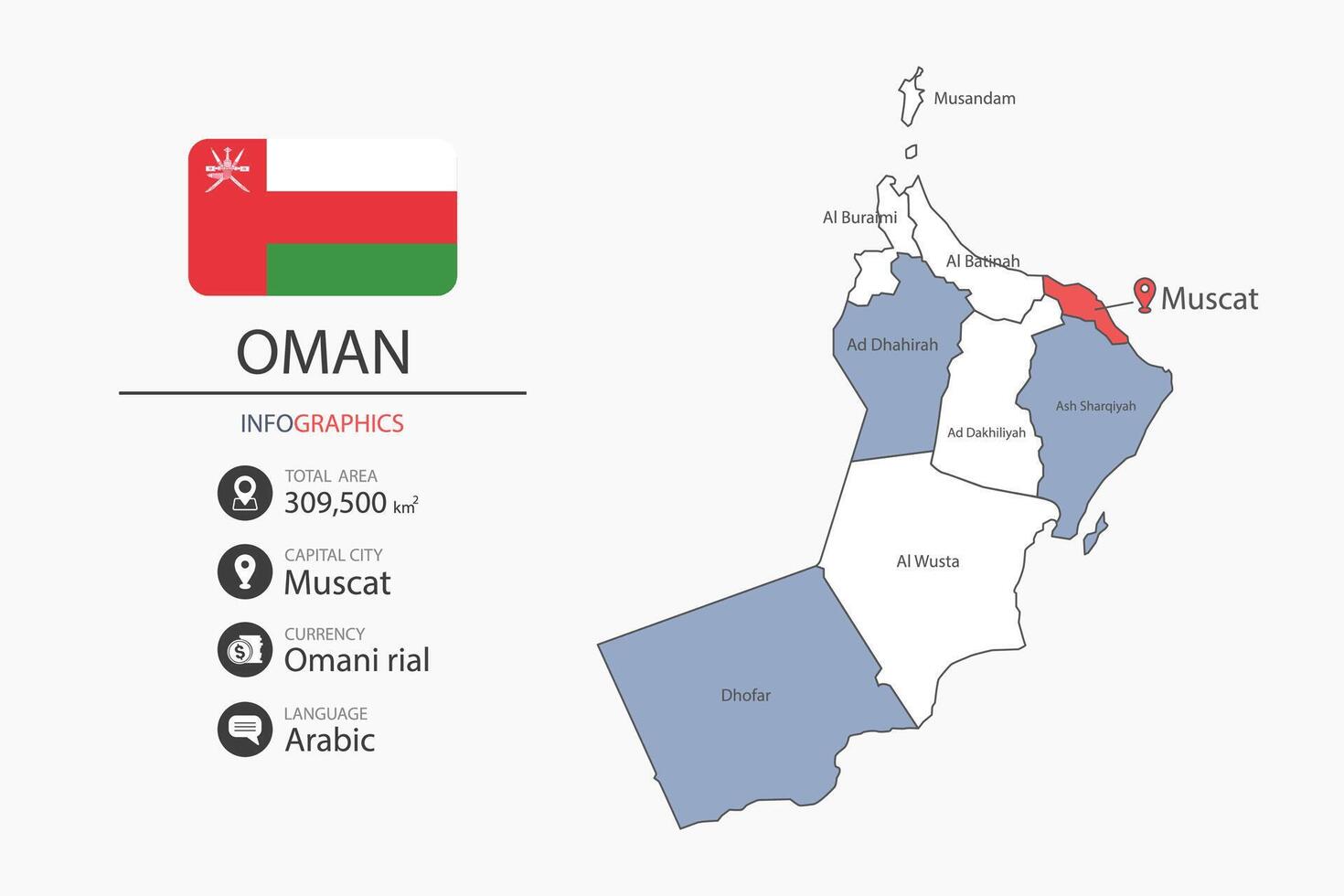 OMAN

INFOGRAPHICS

TOTAL AREA
309,500 $km^2$

CAPITAL CITY
Muscat

CURRENCY
Omani rial

LANGUAGE
Arabic

Musandam

Al Buraimi

Al Batinah

Muscat

Ad Dhahirah

Ash Sharqiyah

Ad Dakhiliyah

Al Wusta

Dhofar