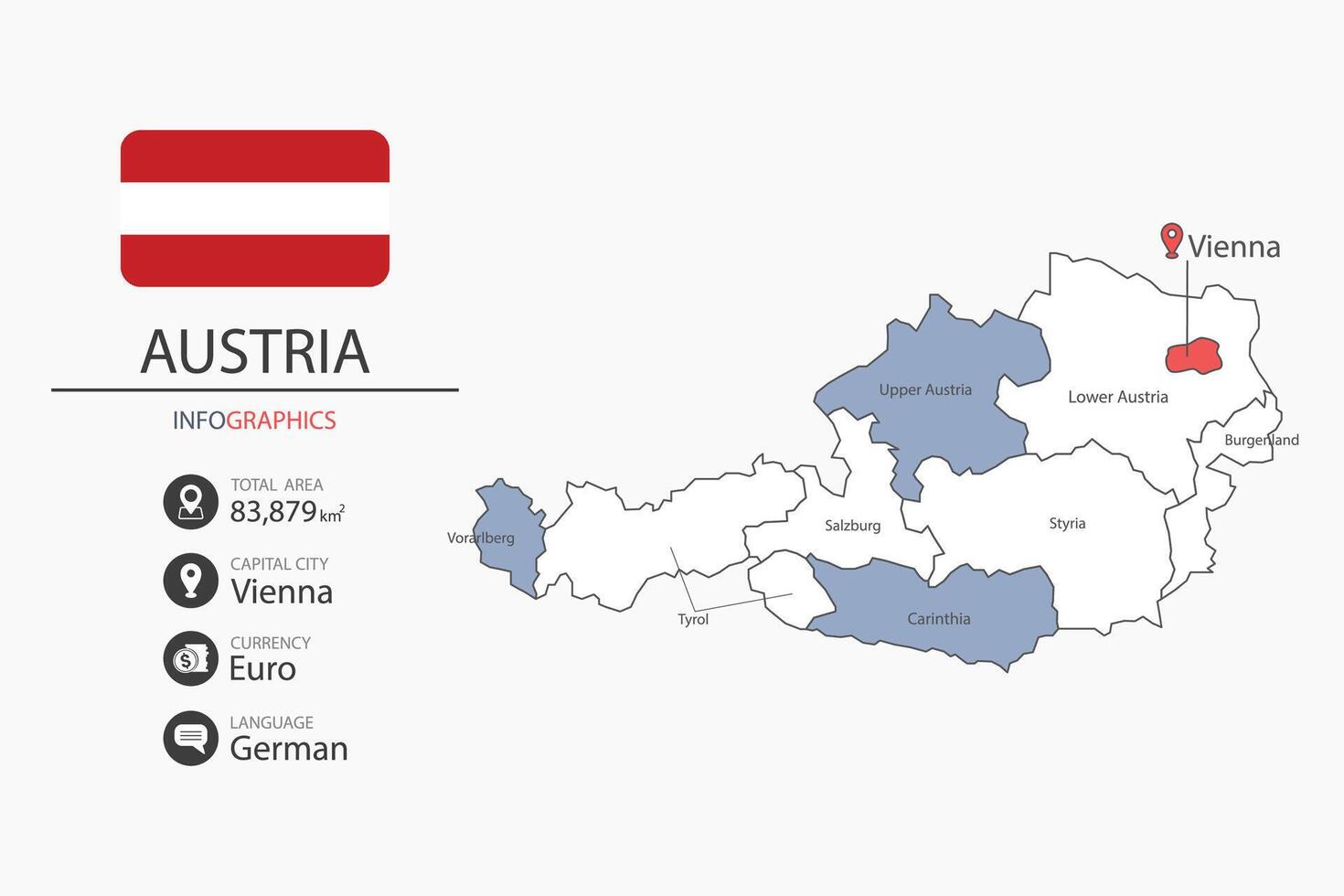 AUSTRIA

INFOGRAPHICS

TOTAL AREA
83,879 $km^2$

CAPITAL CITY
Vienna

CURRENCY
Euro

LANGUAGE
German

Vienna

Upper Austria

Lower Austria

Burgenland

Vorarlberg

Salzburg

Styria

Tyrol

Carinthia