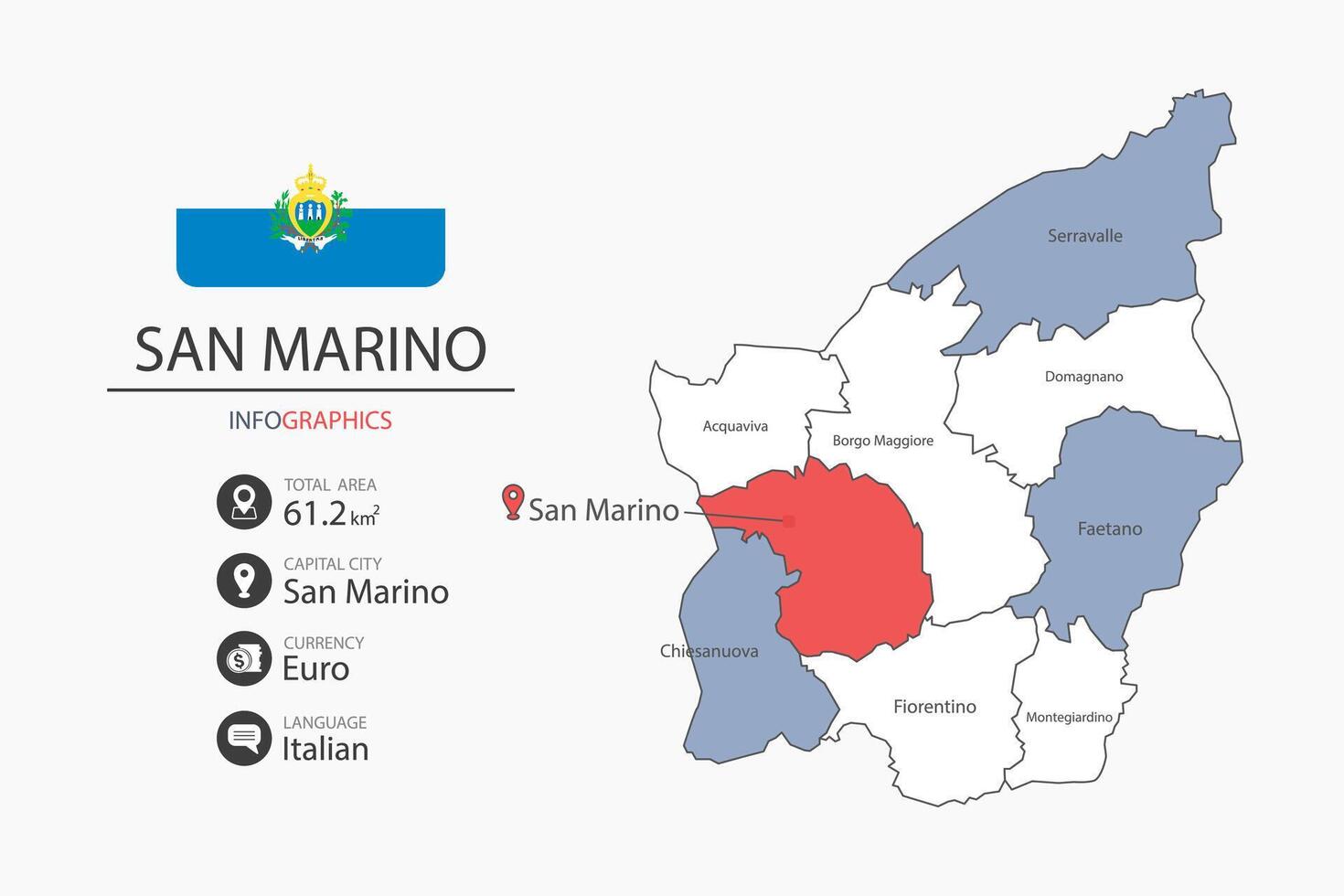 LIBERTAS

SAN MARINO

INFOGRAPHICS

TOTAL AREA
61.2 $km^2$

CAPITAL CITY
San Marino

CURRENCY
Euro

LANGUAGE
Italian

San Marino

Serravalle

Domagnano

Acquaviva

Borgo Maggiore

Faetano

Chiesanuova

Fiorentino

Montegiardino