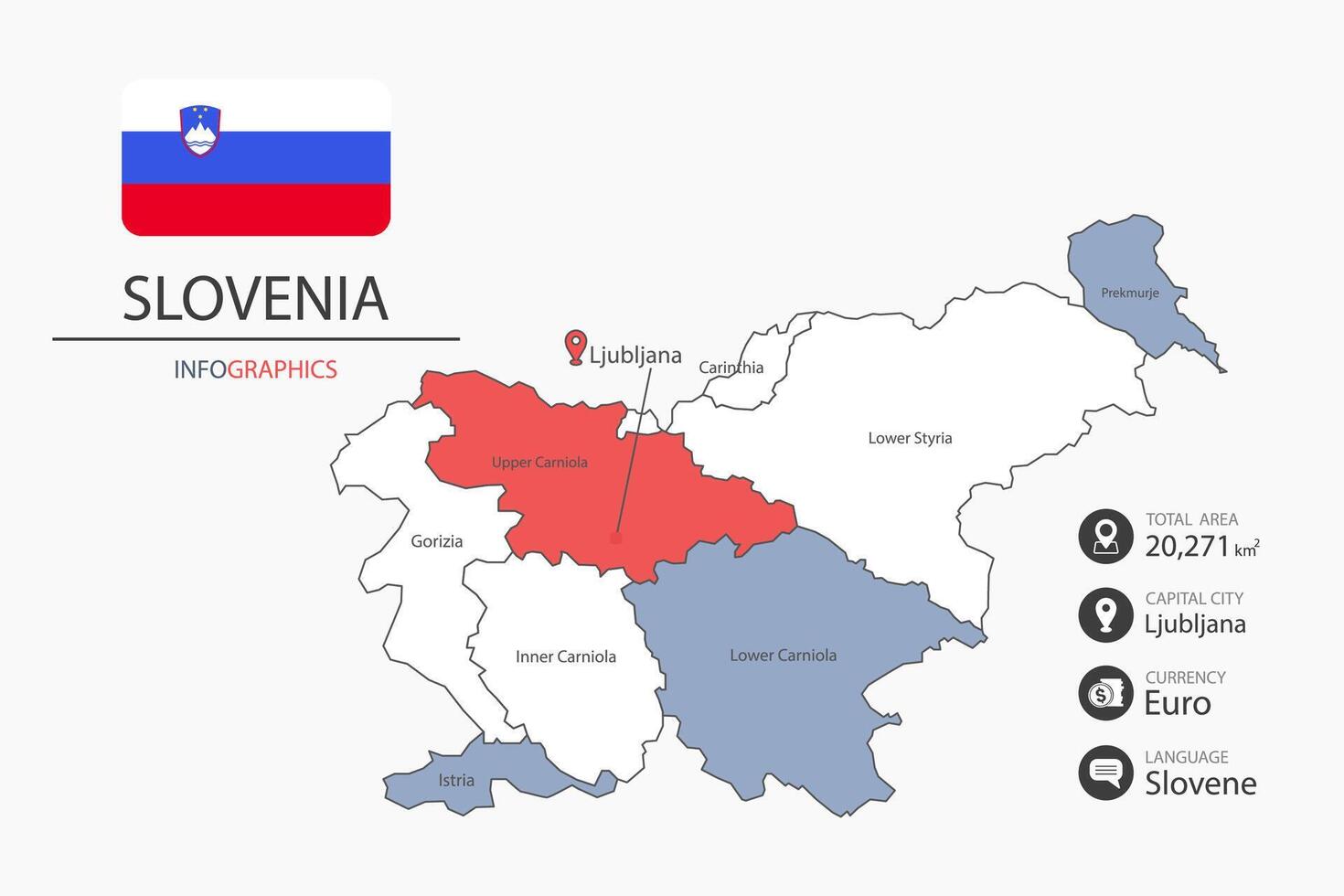 SLOVENIA

INFOGRAPHICS

Ljubljana

Prekmurje

Carinthia

Lower Styria

Upper Carniola

Gorizia

Inner Carniola

Lower Carniola

Istria

TOTAL AREA
20,271 $km^2$

CAPITAL CITY
Ljubljana

CURRENCY
Euro

LANGUAGE
Slovene