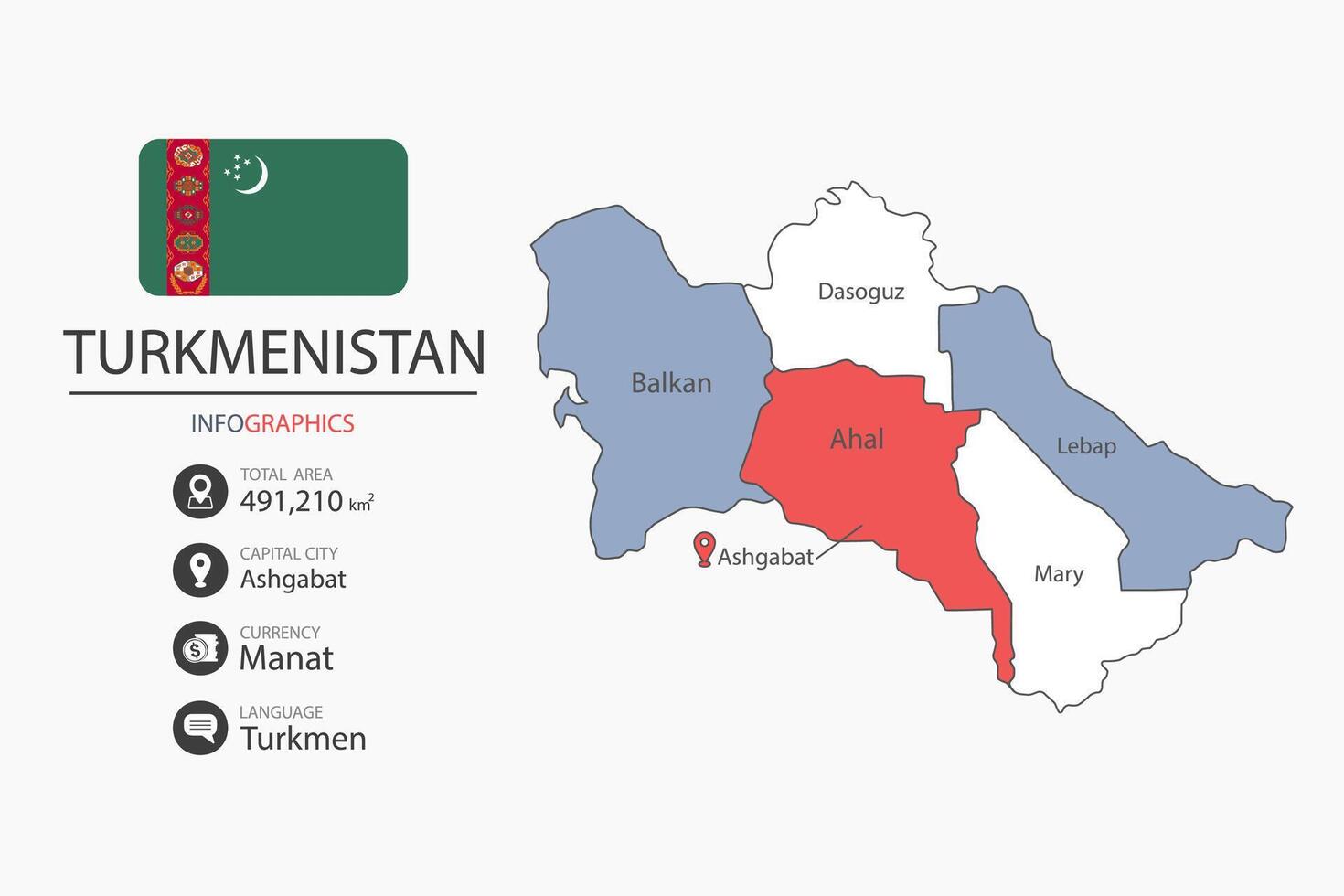 TURKMENISTAN

INFOGRAPHICS

TOTAL AREA
491,210 $km^2$

CAPITAL CITY
Ashgabat

CURRENCY
Manat

LANGUAGE
Turkmen

Dasoguz

Balkan

Ahal

Lebap

Ashgabat

Mary