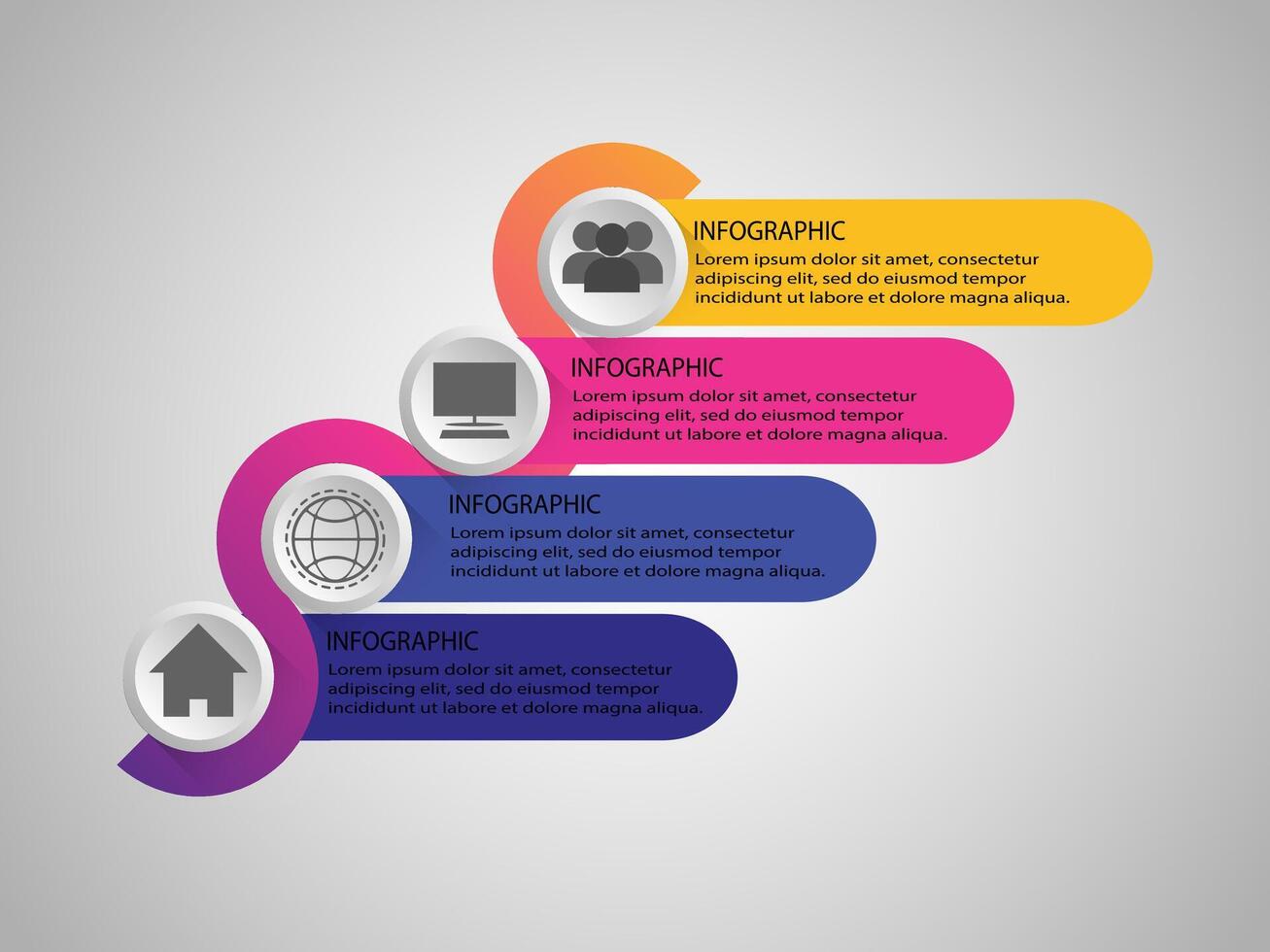 INFOGRAPHIC
Lorem ipsum dolor sit amet, consectetur adipiscing elit, sed do eiusmod tempor incididunt ut labore et dolore magna aliqua.

INFOGRAPHIC
Lorem ipsum dolor sit amet, consectetur adipiscing elit, sed do eiusmod tempor incididunt ut labore et dolore magna aliqua.

INFOGRAPHIC
Lorem ipsum dolor sit amet, consectetur adipiscing elit, sed do eiusmod tempor incididunt ut labore et dolore magna aliqua.

INFOGRAPHIC
Lorem ipsum dolor sit amet, consectetur adipiscing elit, sed do eiusmod tempor incididunt ut labore et dolore magna aliqua.