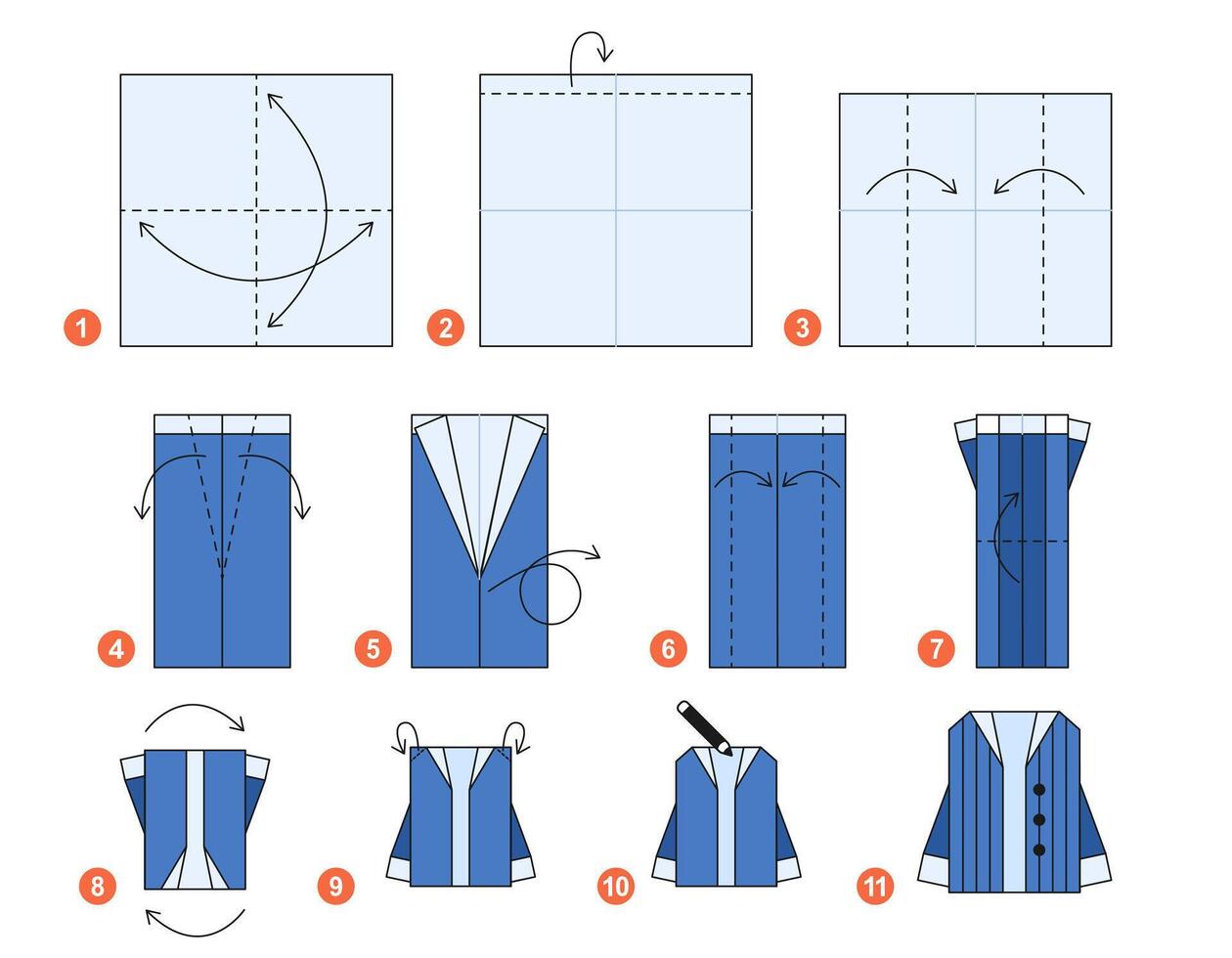 1
2
3
4
5
6
7
8
9
10
11