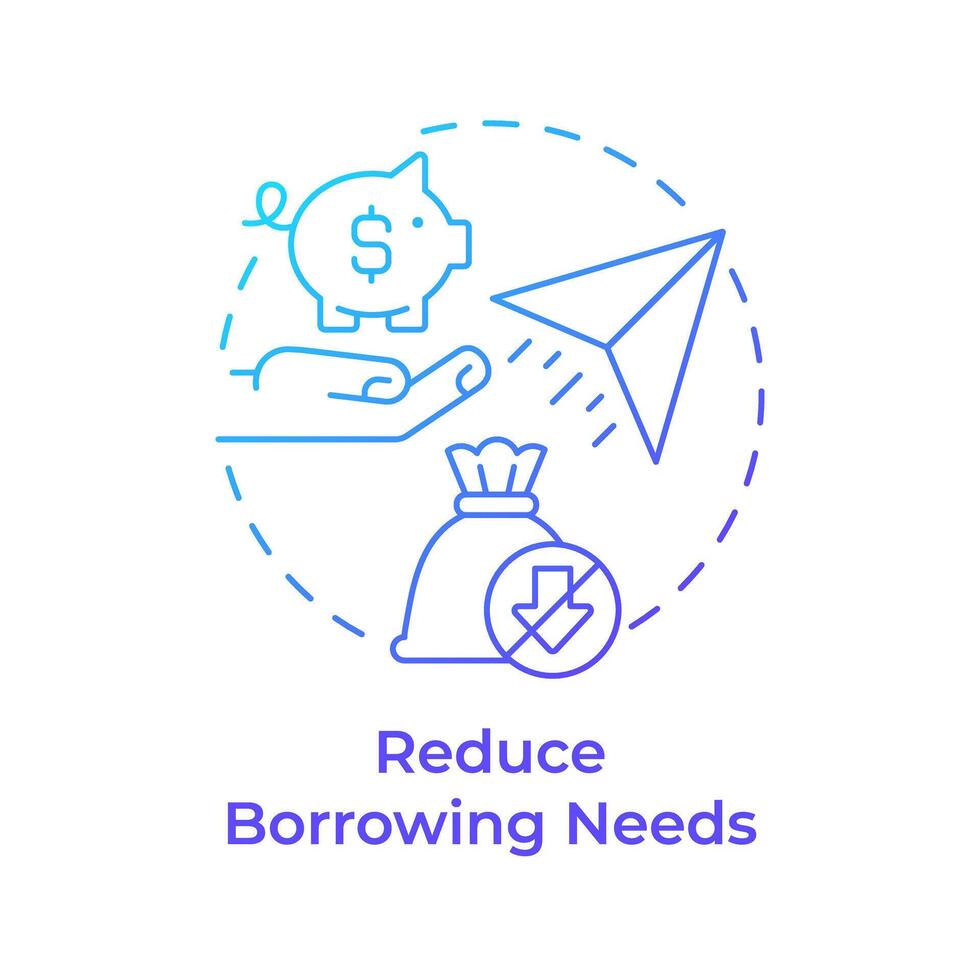 $
Reduce Borrowing Needs