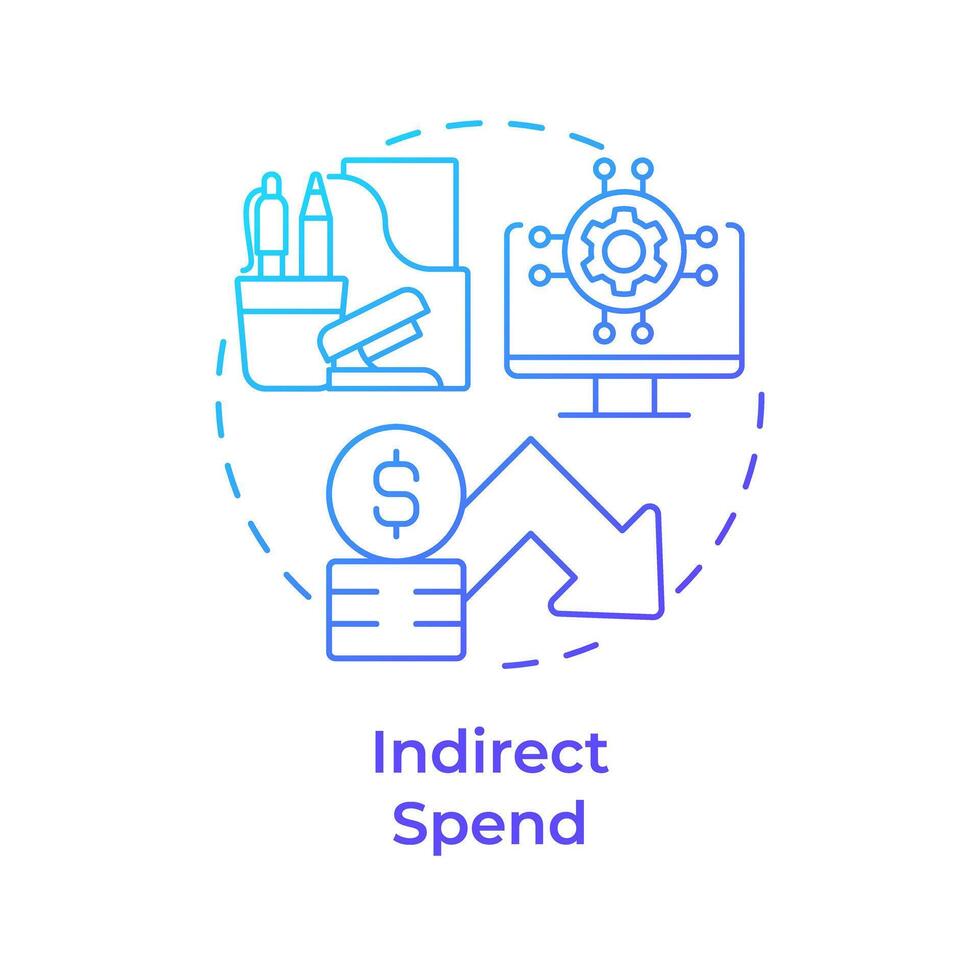 $

Indirect Spend