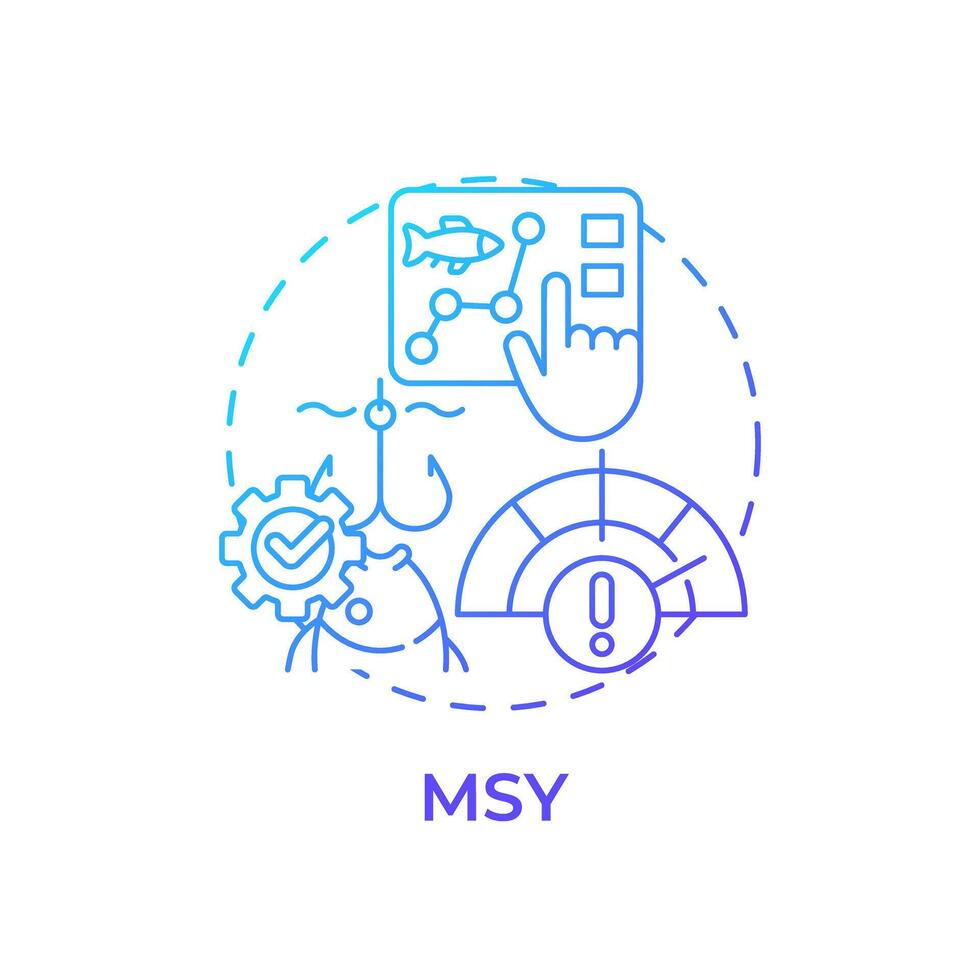 MSY