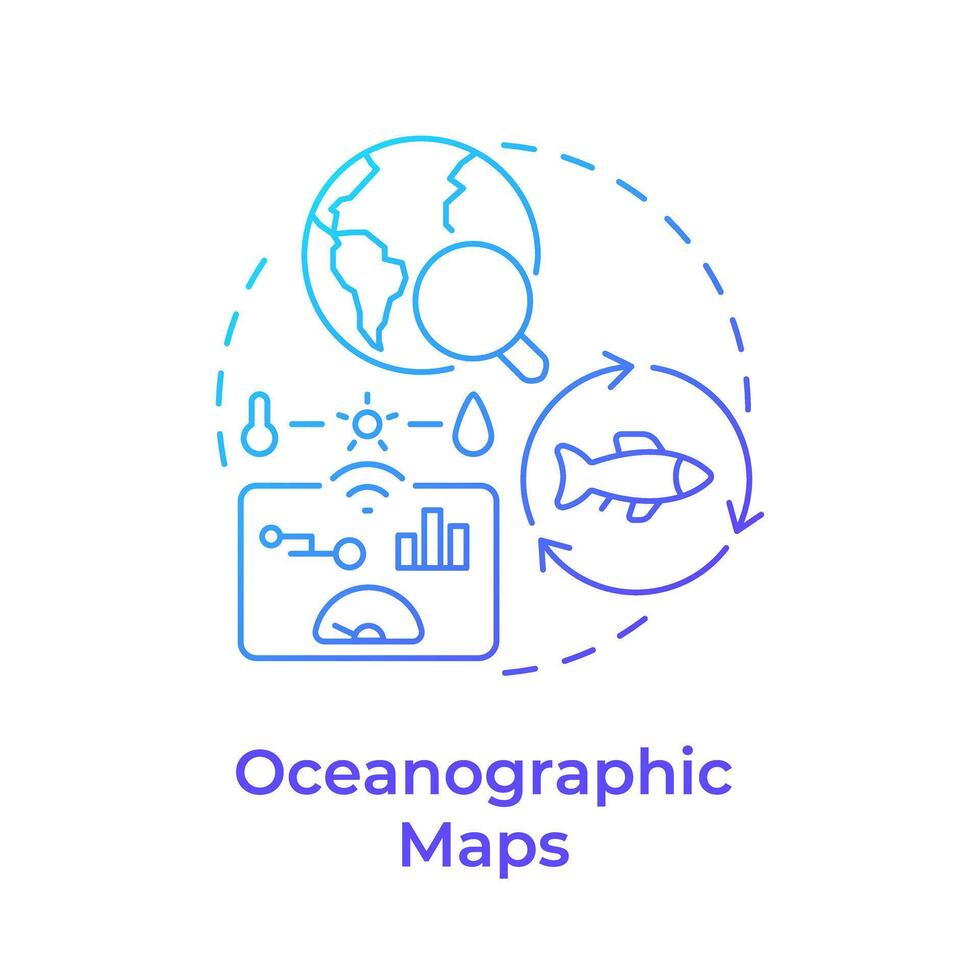 Oceanographic Maps