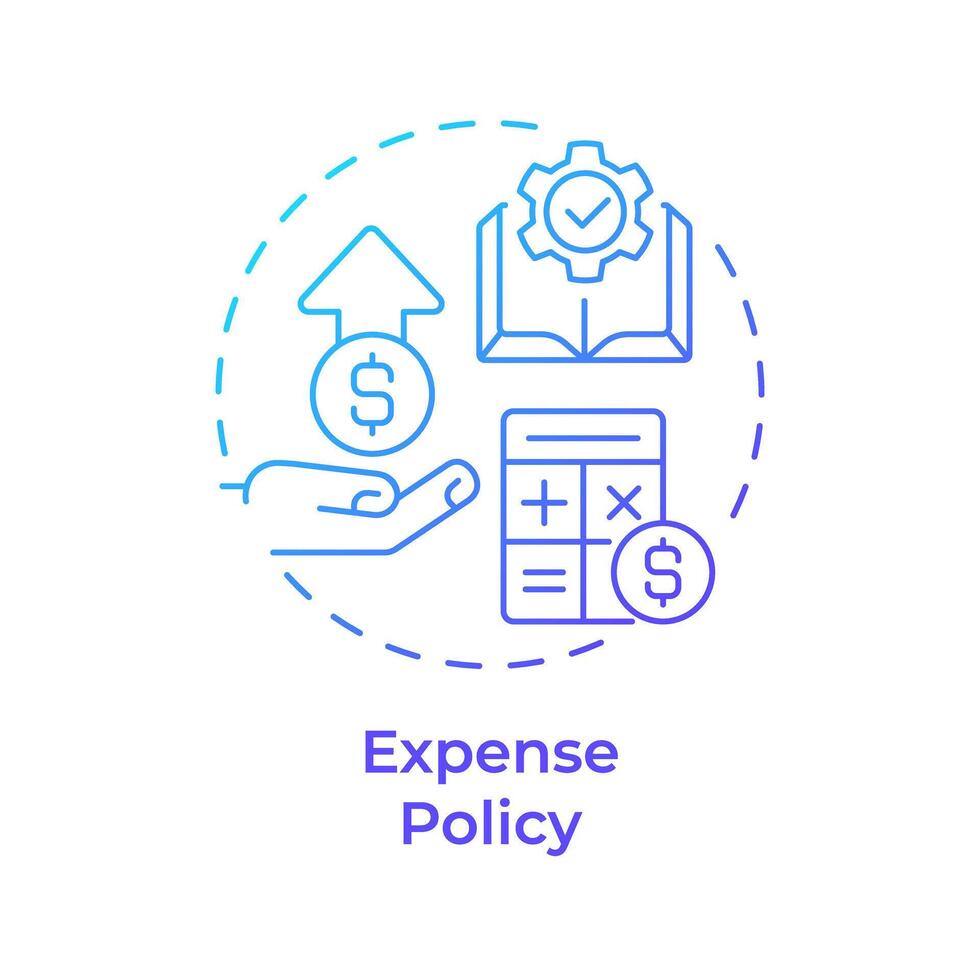 Expense Policy