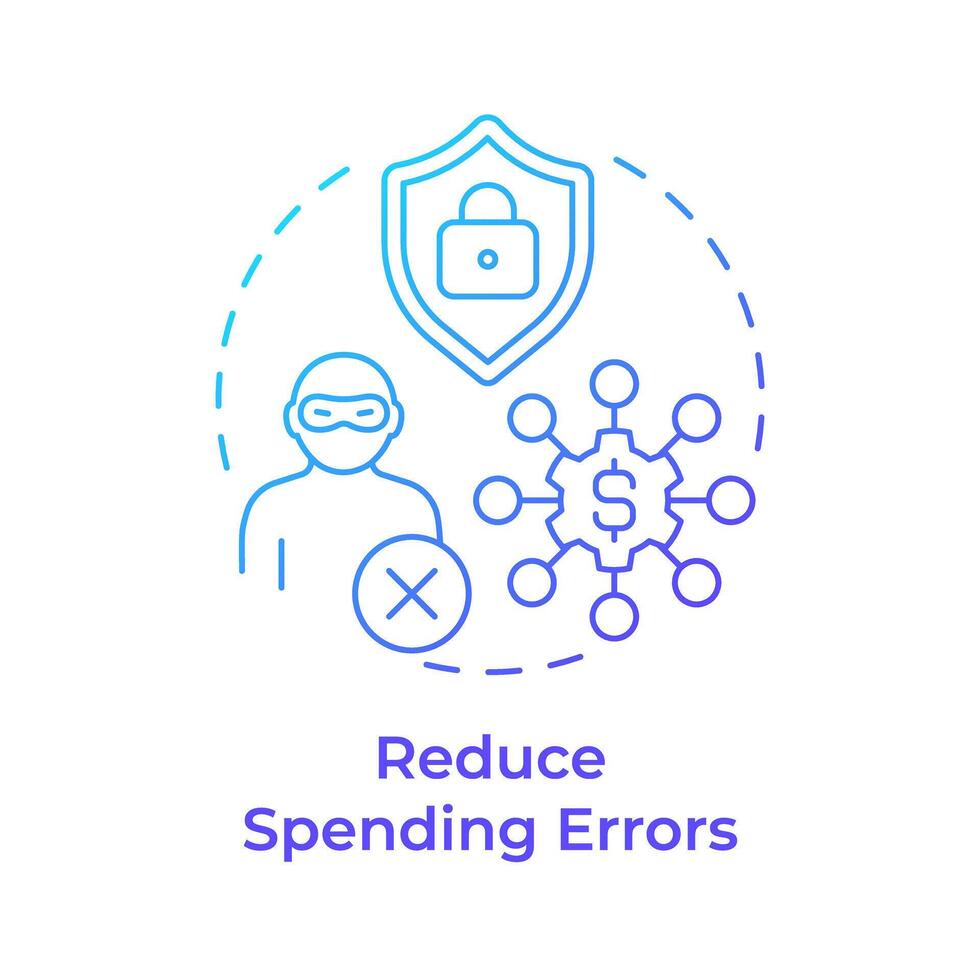 $
Reduce
Spending Errors