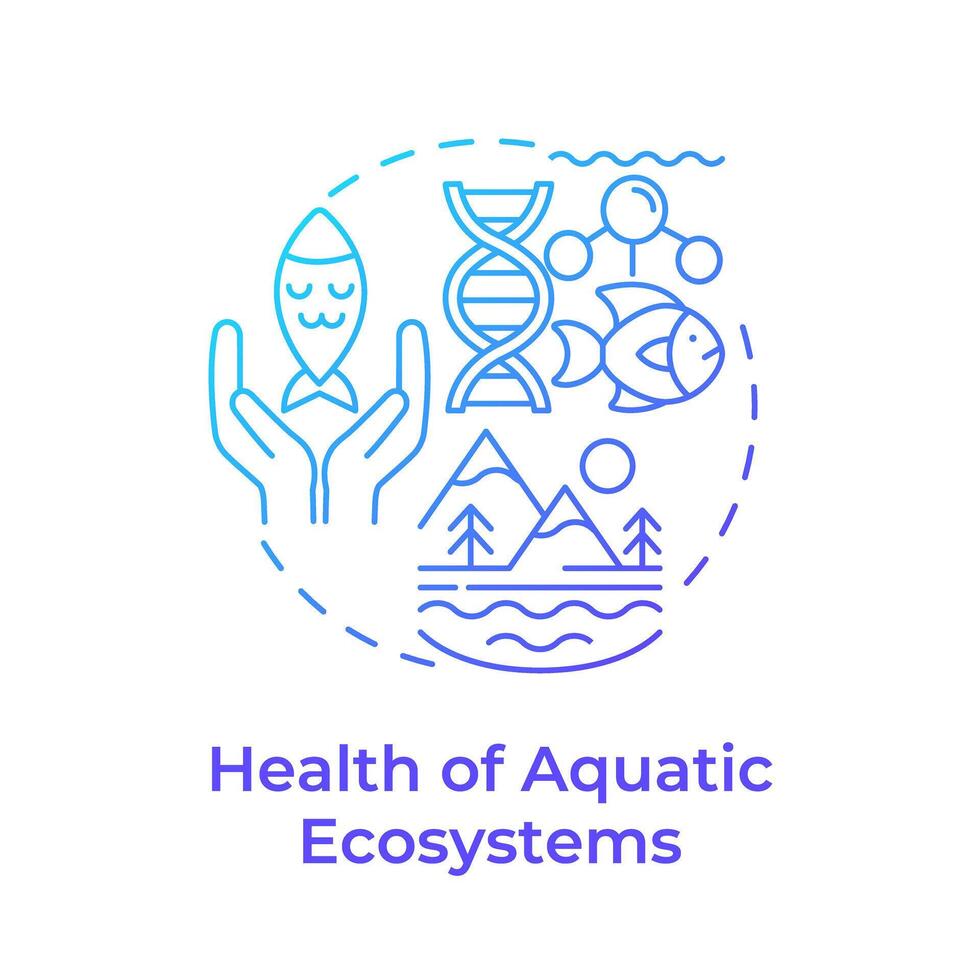 Health of Aquatic Ecosystems