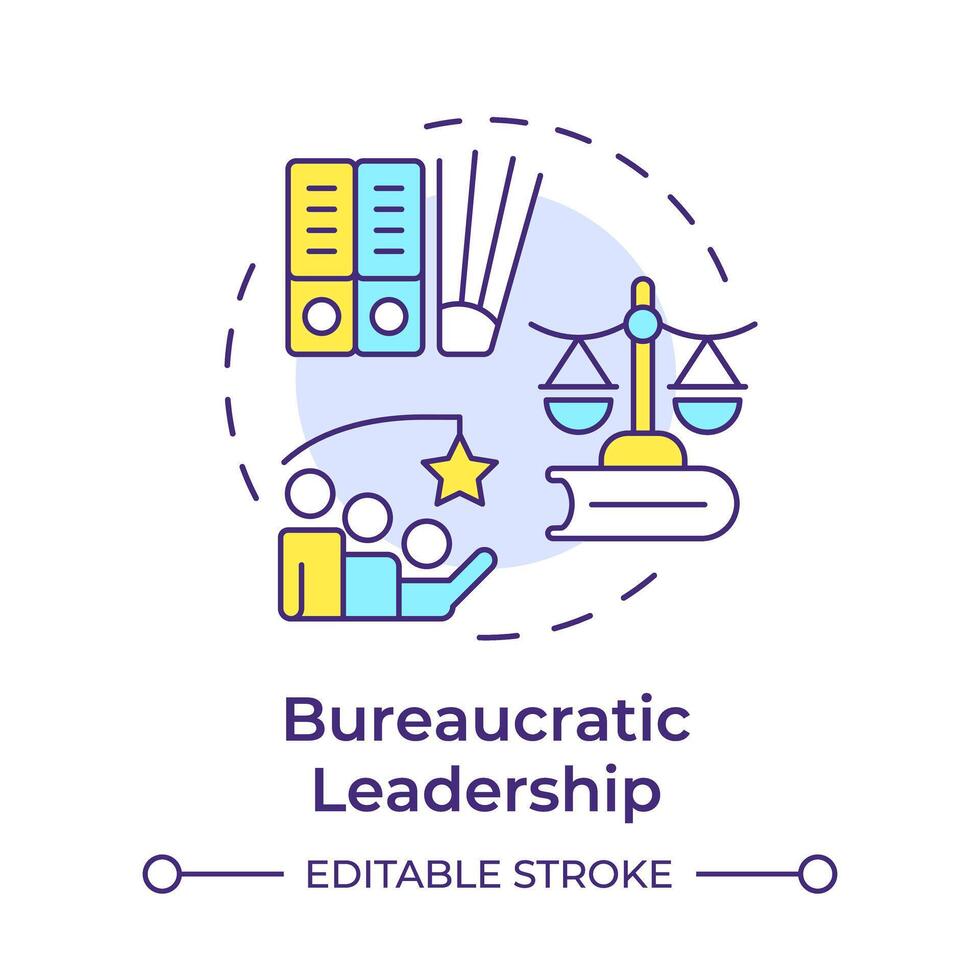 Bureaucratic Leadership

EDITABLE STROKE