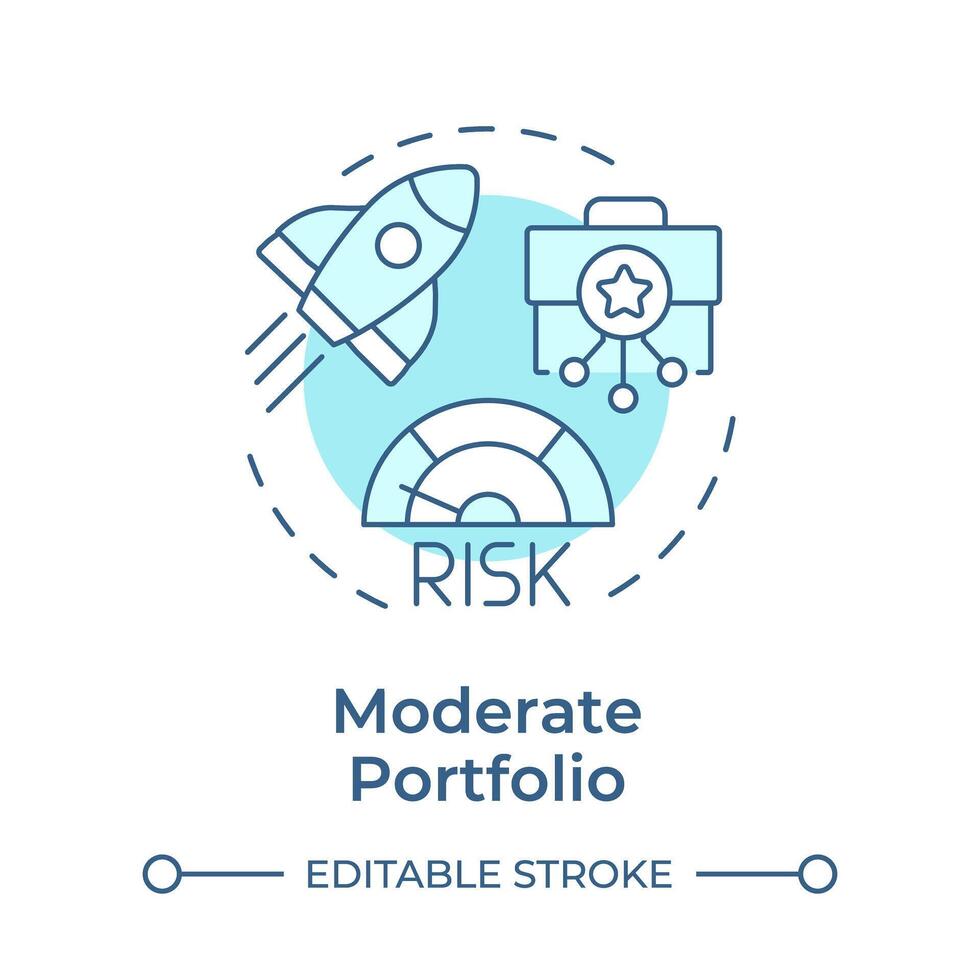 RISK

Moderate Portfolio

EDITABLE STROKE