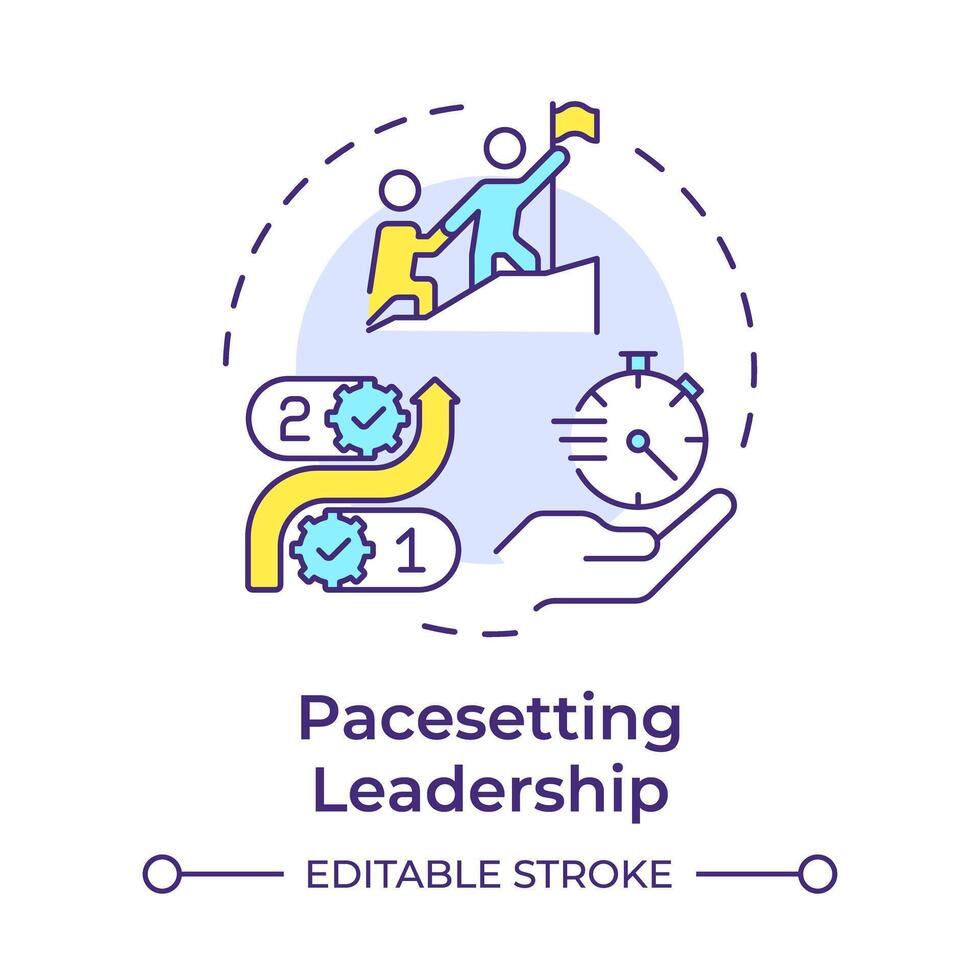 2

1

Pacesetting Leadership

EDITABLE STROKE