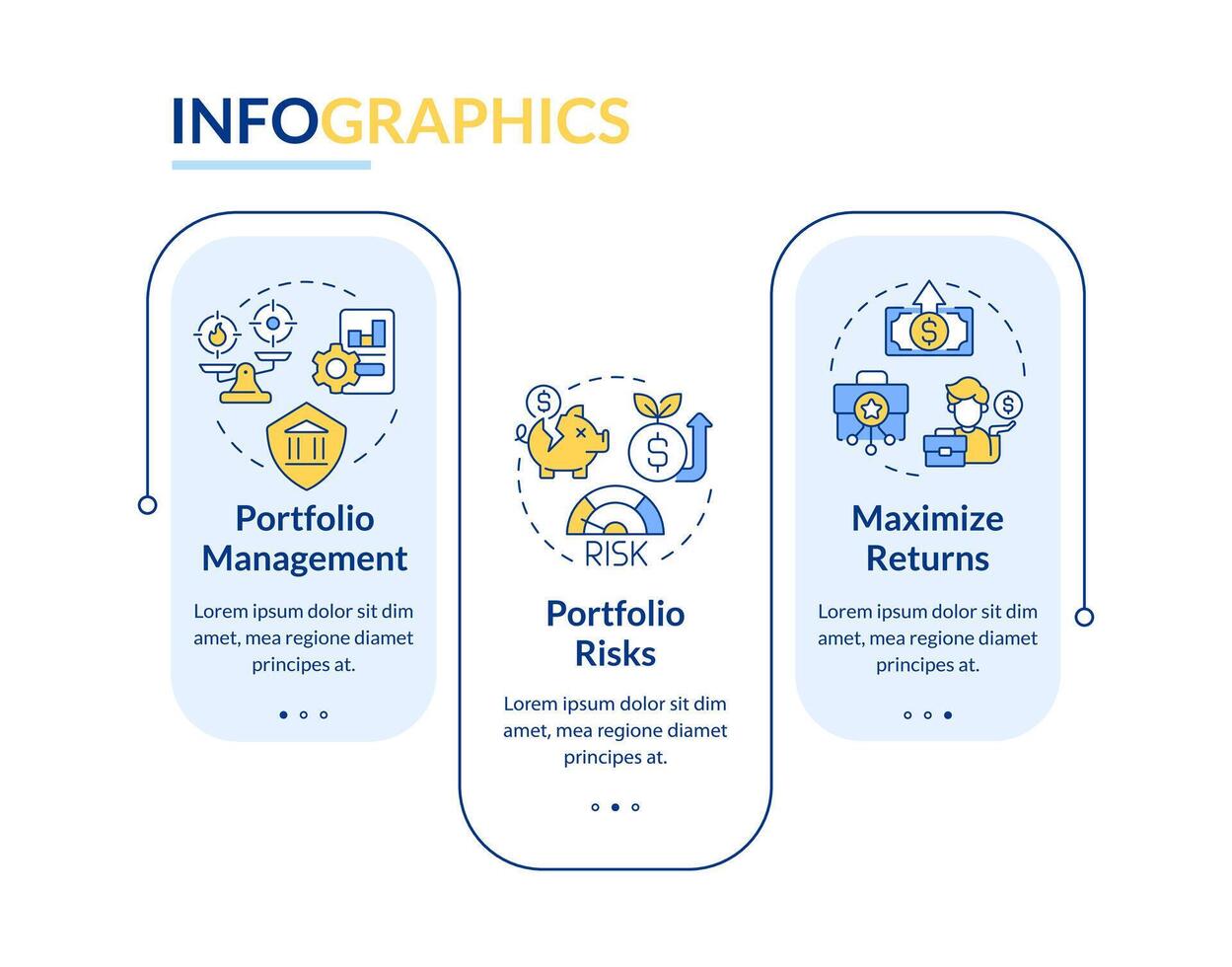 INFOGRAPHICS

Portfolio Management

Lorem ipsum dolor sit dim amet, mea regione diamet principes at.

RISK

Portfolio Risks

Lorem ipsum dolor sit dim amet, mea regione diamet principes at.

Maximize Returns

Lorem ipsum dolor sit dim amet, mea regione diamet principes at.