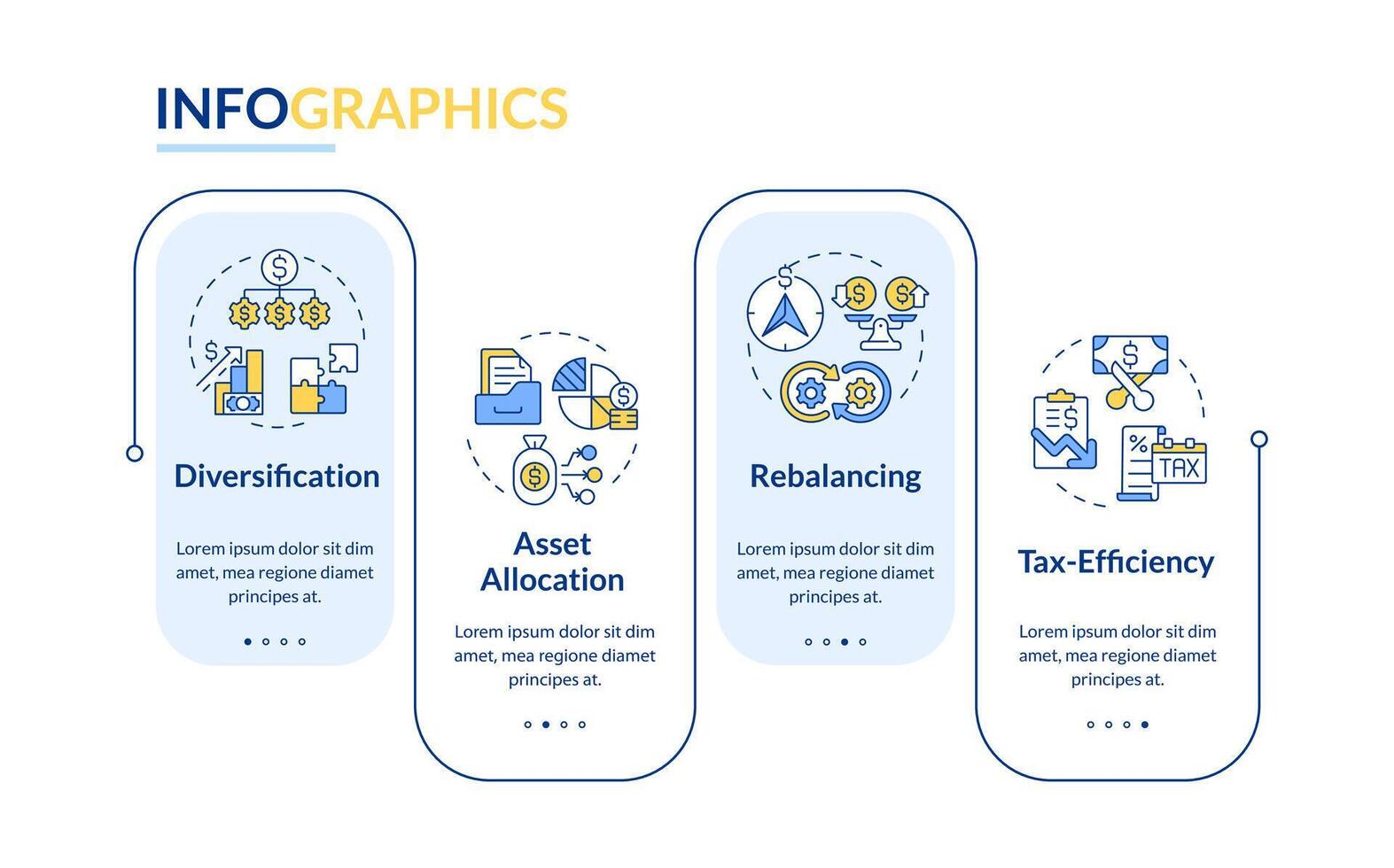 INFOGRAPHICS

Diversification

Lorem ipsum dolor sit dim amet, mea regione diamet principes at.

Asset Allocation

Lorem ipsum dolor sit dim amet, mea regione diamet principes at.

Rebalancing

Lorem ipsum dolor sit dim amet, mea regione diamet principes at.

TAX

Tax-Efficiency

Lorem ipsum dolor sit dim amet, mea regione diamet principes at.