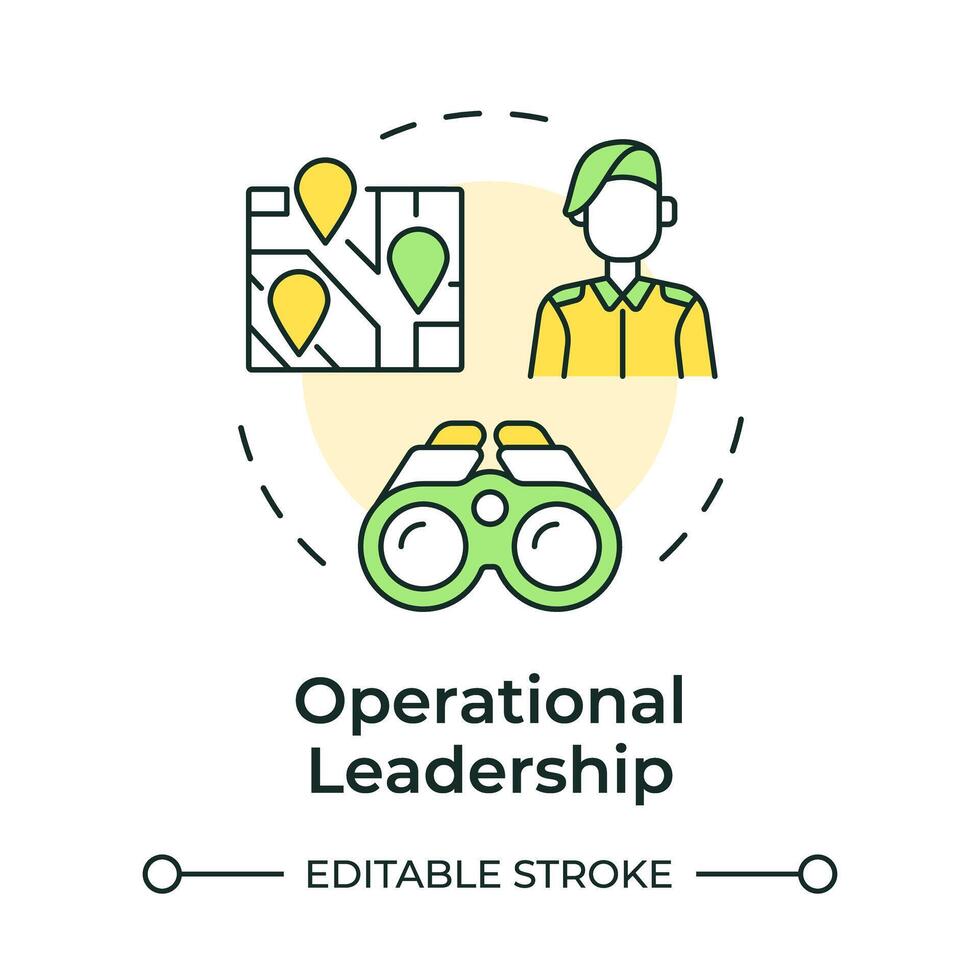 Operational Leadership

EDITABLE STROKE