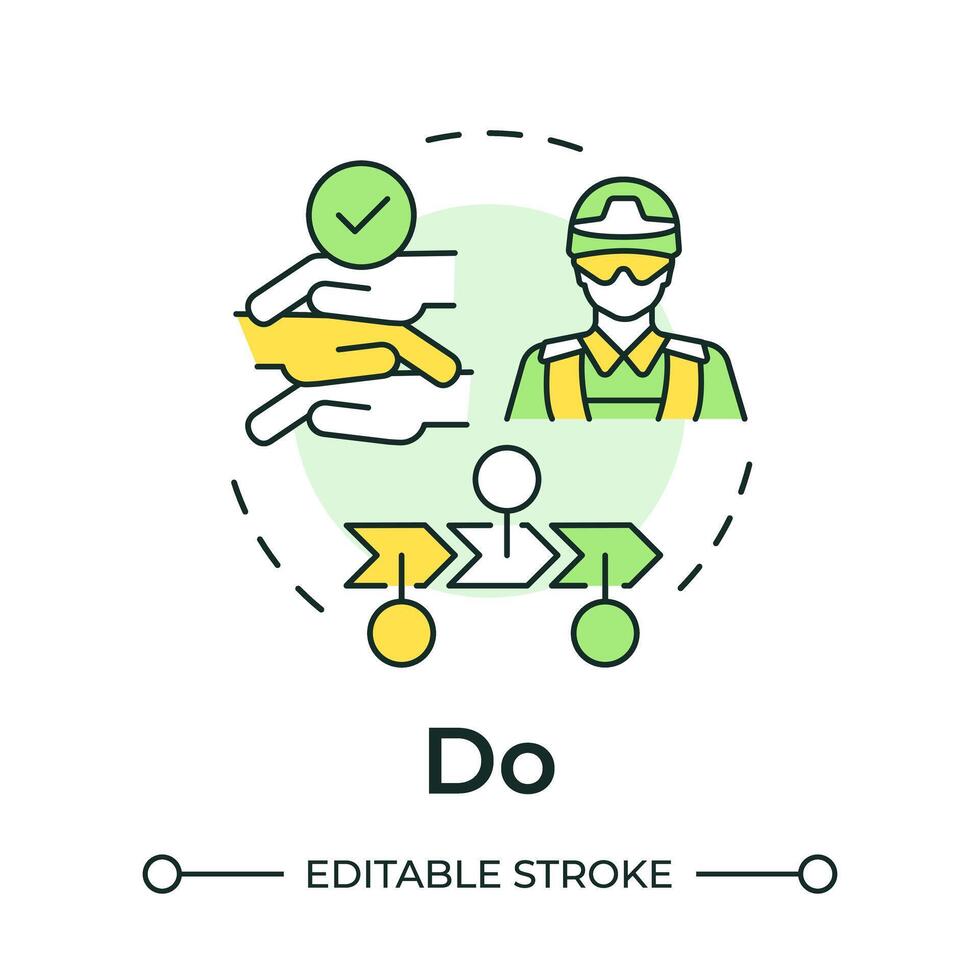 Do

EDITABLE STROKE