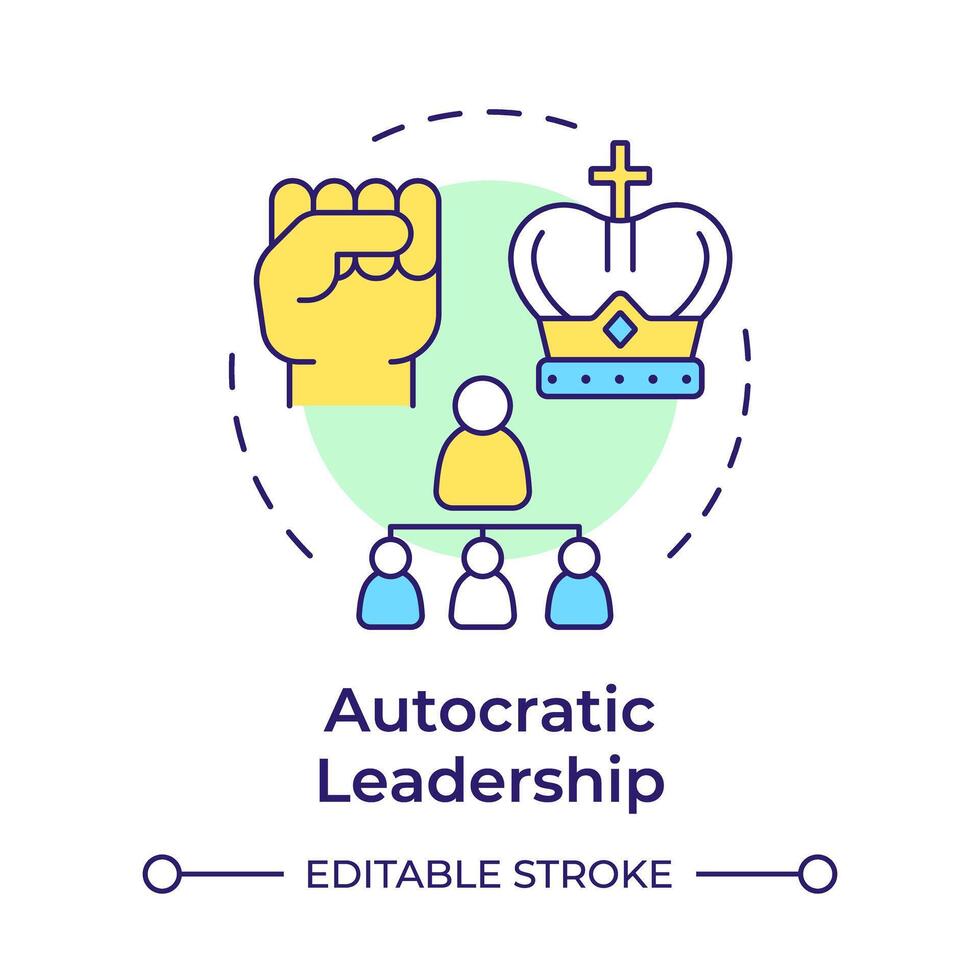 Autocratic Leadership

EDITABLE STROKE