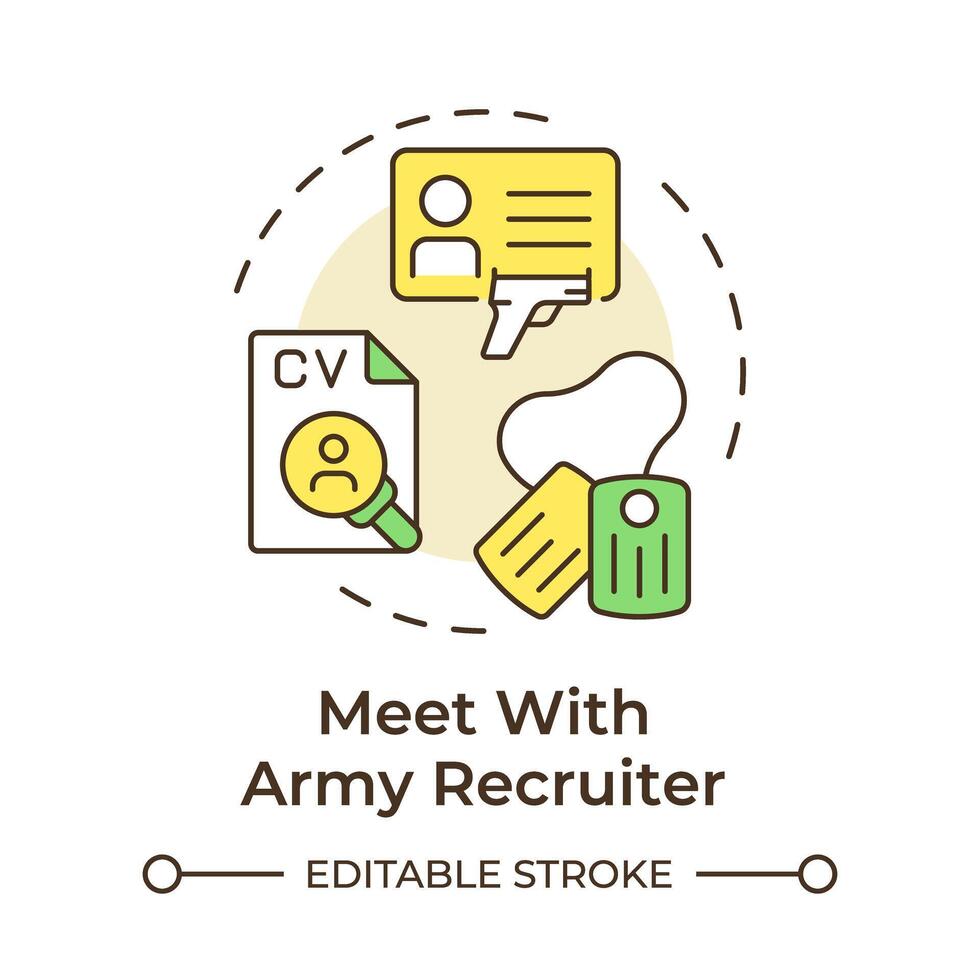 CV

Meet With Army Recruiter

EDITABLE STROKE