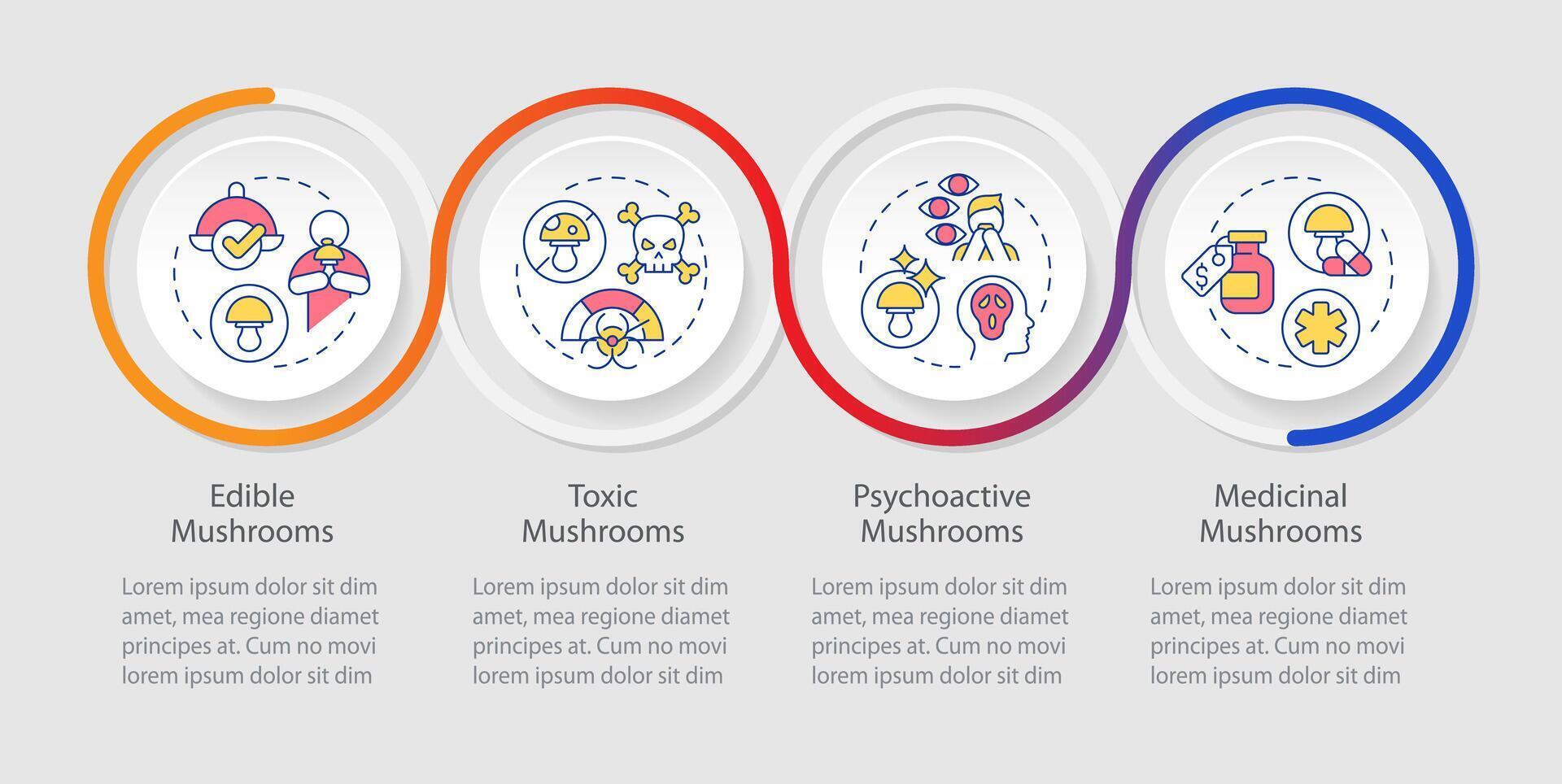 Edible Mushrooms

Lorem ipsum dolor sit dim amet, mea regione diamet principes at. Cum no movi lorem ipsum dolor sit dim

Toxic Mushrooms

Lorem ipsum dolor sit dim amet, mea regione diamet principes at. Cum no movi lorem ipsum dolor sit dim

Psychoactive Mushrooms

Lorem ipsum dolor sit dim amet, mea regione diamet principes at. Cum no movi lorem ipsum dolor sit dim

Medicinal Mushrooms

Lorem ipsum dolor sit dim amet, mea regione diamet principes at. Cum no movi lorem ipsum dolor sit dim