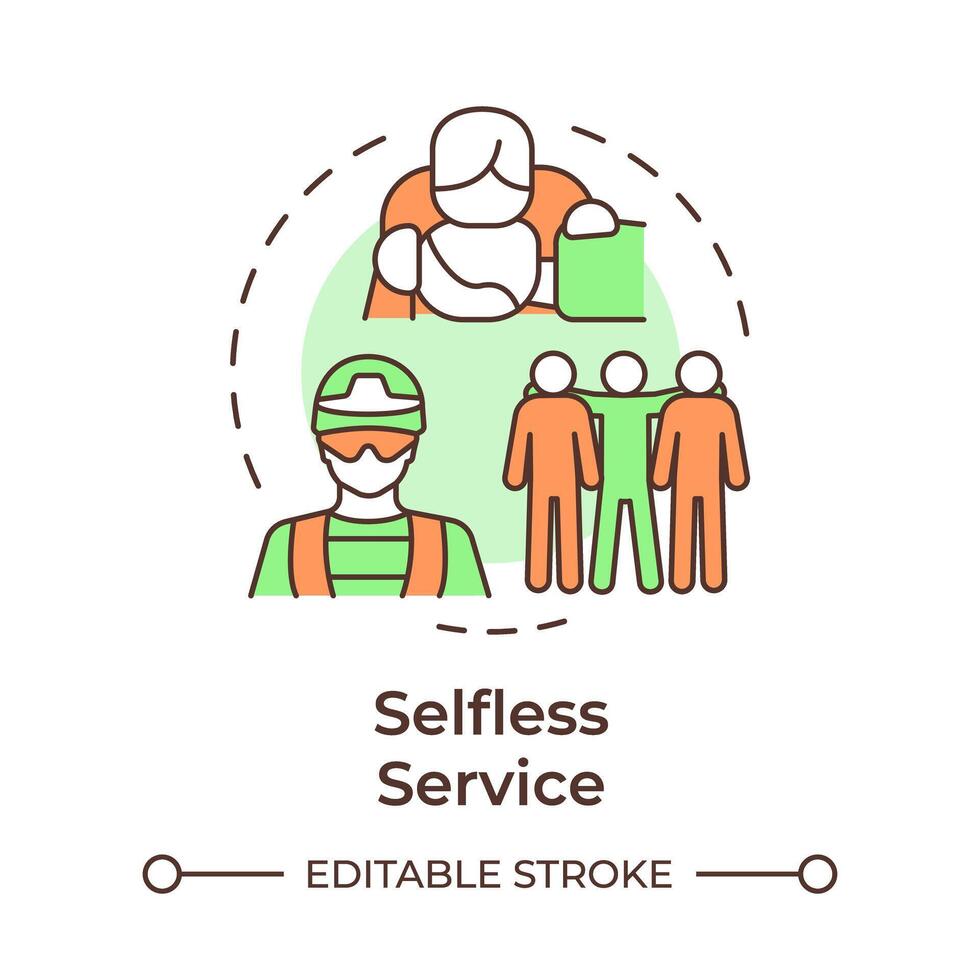 Selfless Service

EDITABLE STROKE