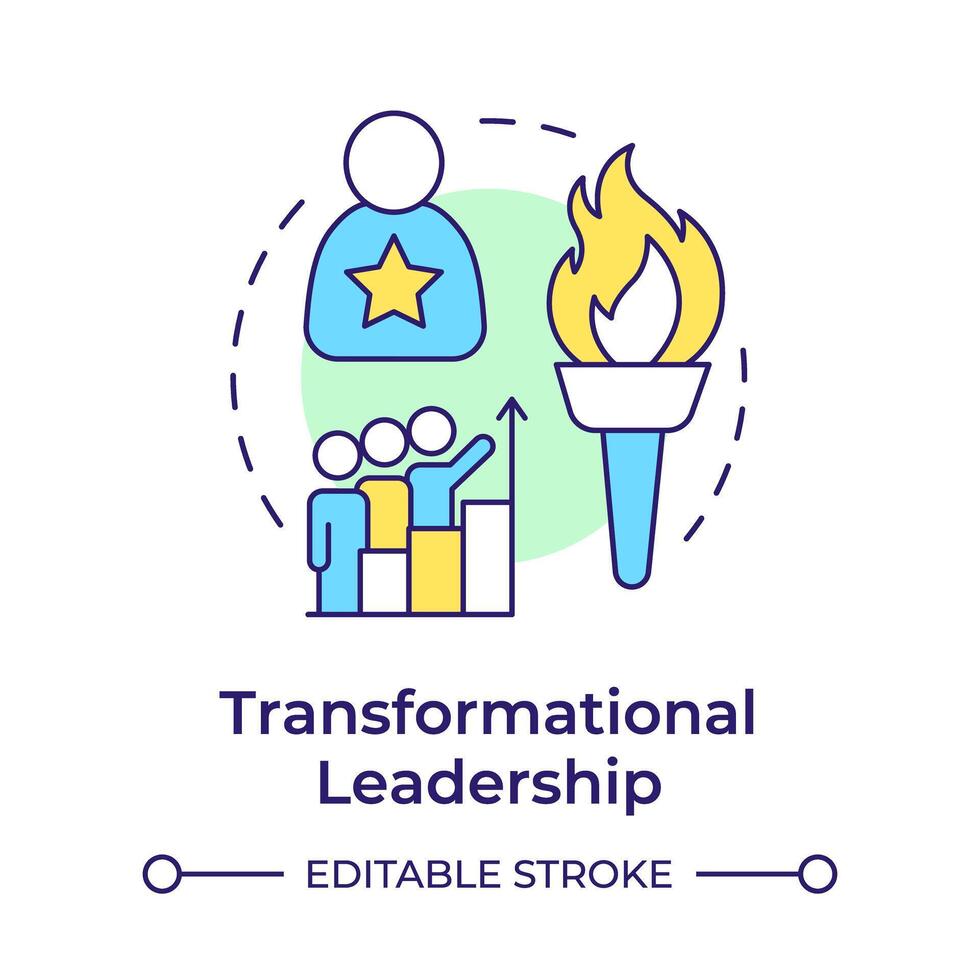 Transformational Leadership

EDITABLE STROKE