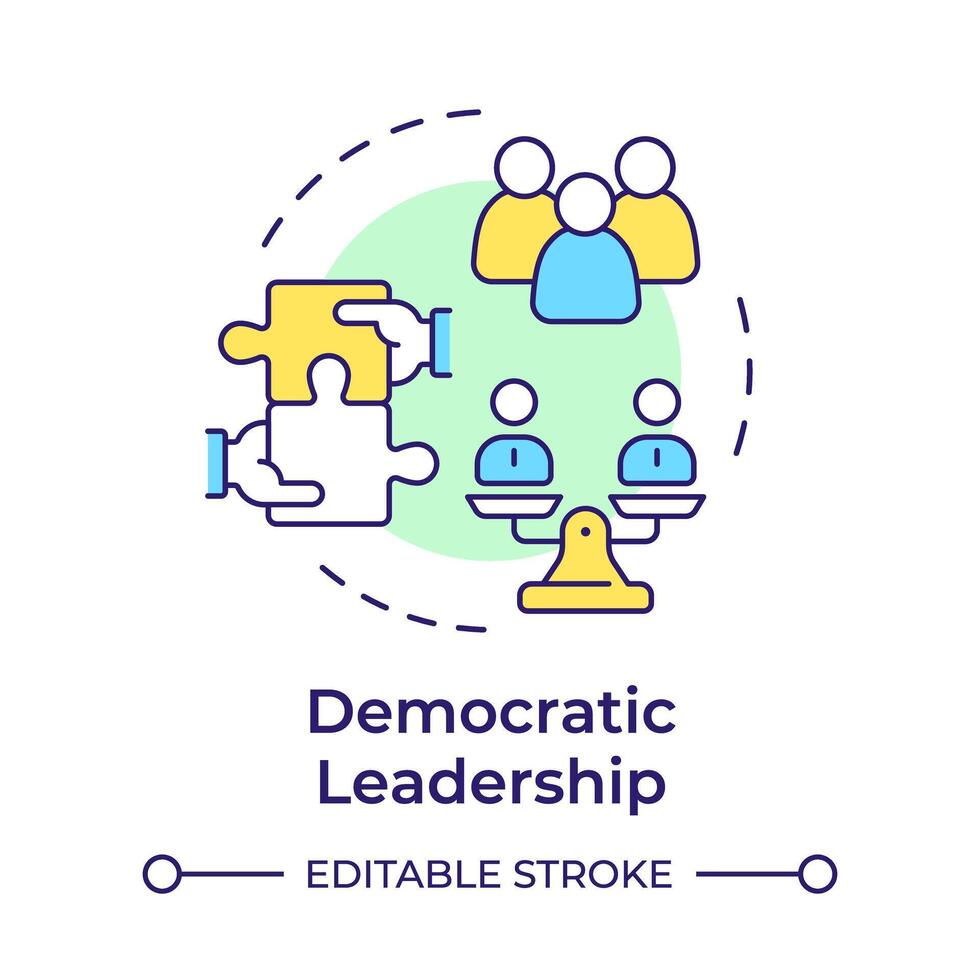 Democratic Leadership

EDITABLE STROKE