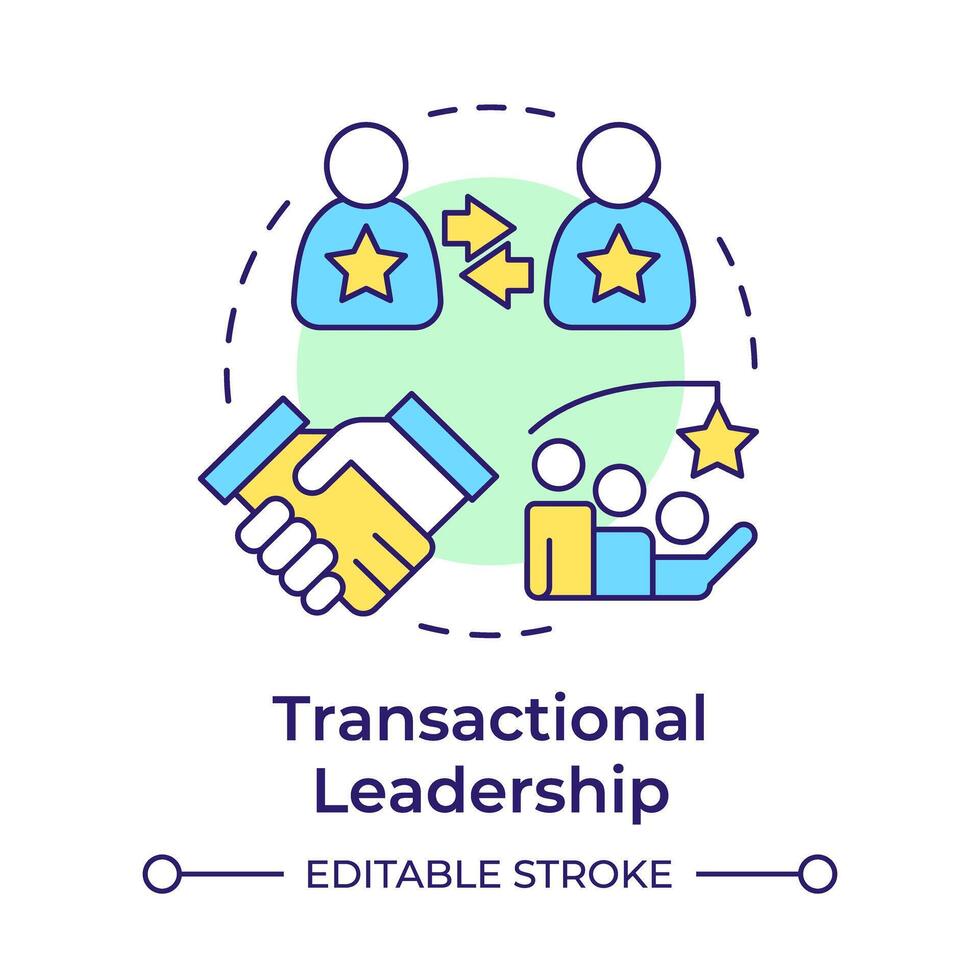 Transactional Leadership

EDITABLE STROKE