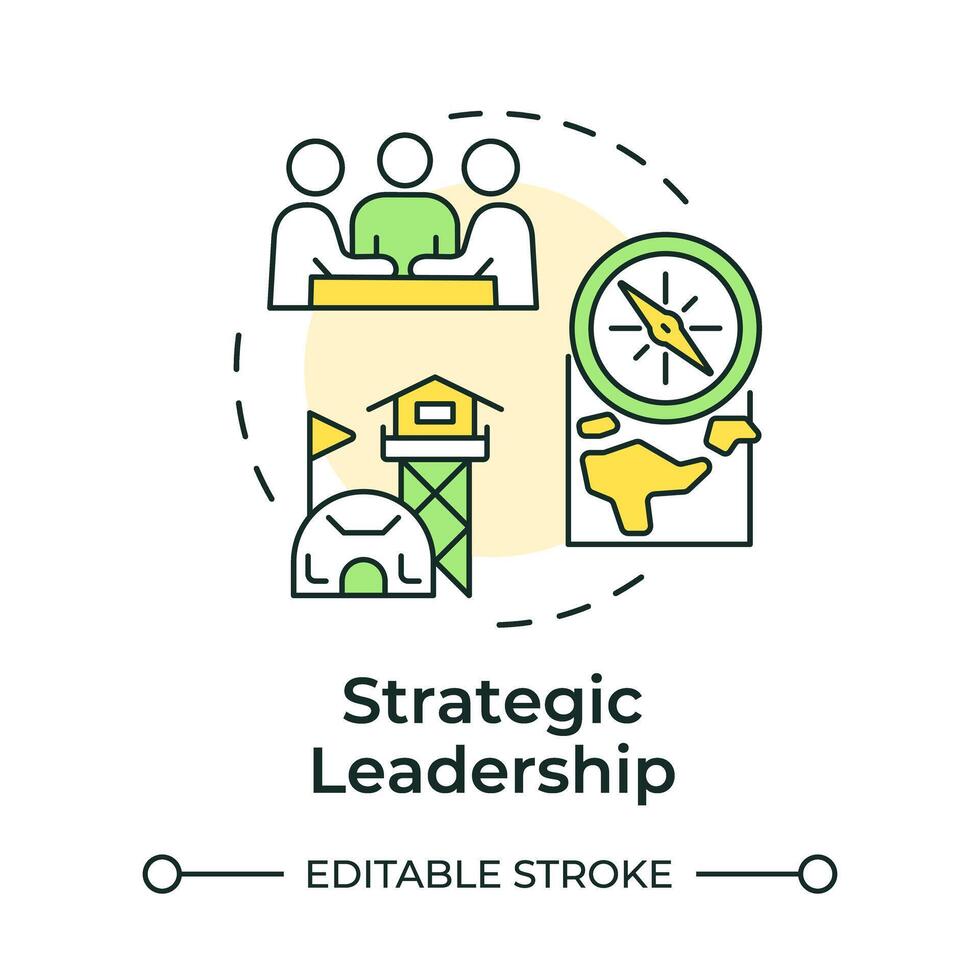 Strategic Leadership

EDITABLE STROKE