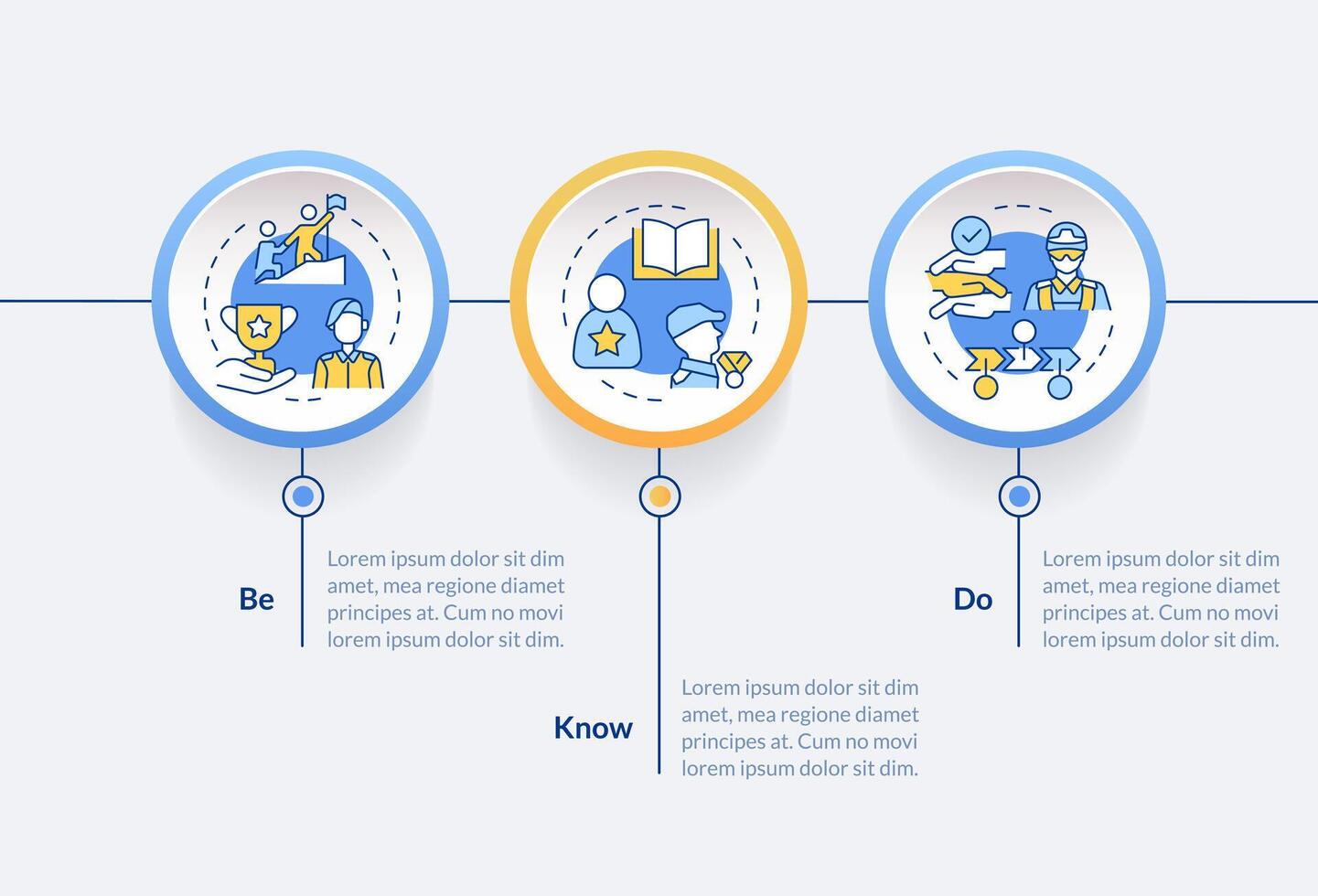 Be

Lorem ipsum dolor sit dim amet, mea regione diamet principes at. Cum no movi lorem ipsum dolor sit dim.

Know

Lorem ipsum dolor sit dim amet, mea regione diamet principes at. Cum no movi lorem ipsum dolor sit dim.

Do

Lorem ipsum dolor sit dim amet, mea regione diamet principes at. Cum no movi lorem ipsum dolor sit dim.