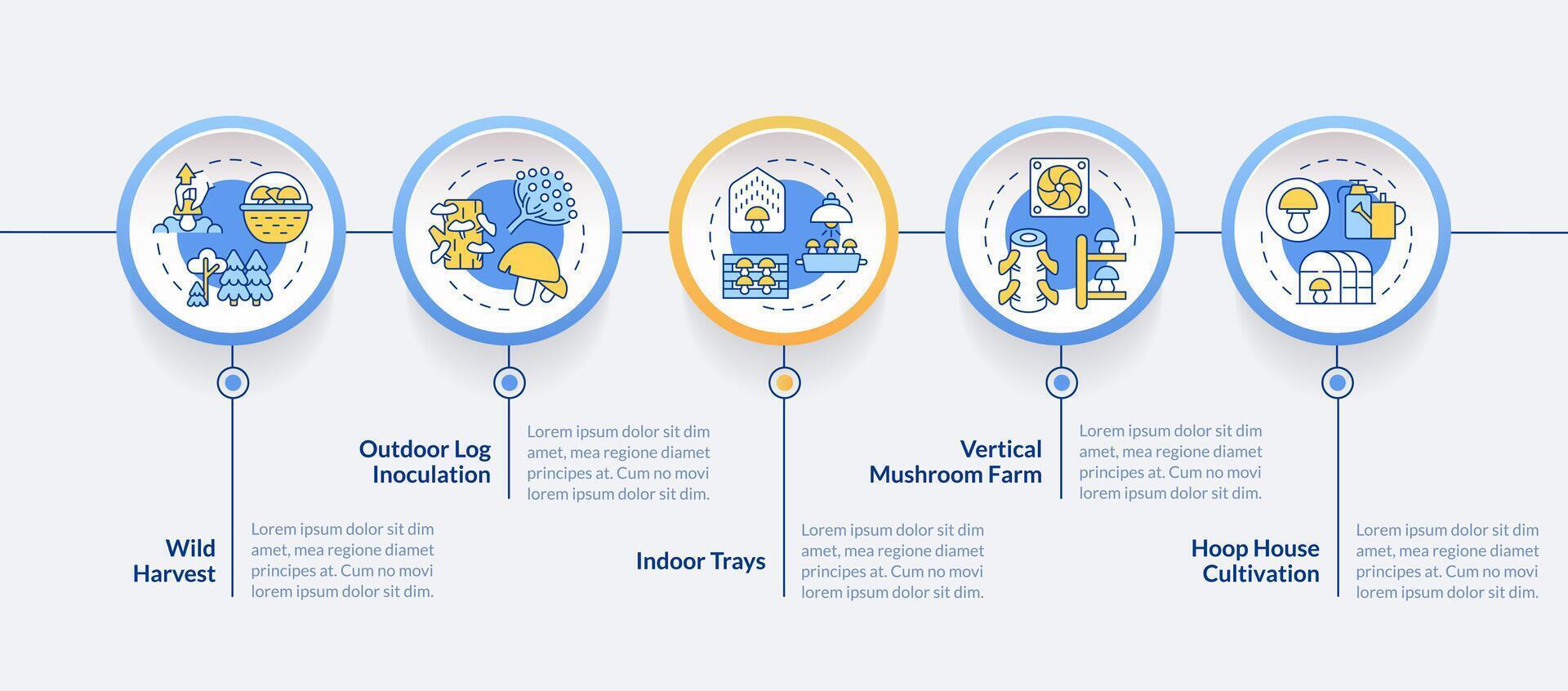 Wild Harvest

Lorem ipsum dolor sit dim amet, mea regione diamet principes at. Cum no movi lorem ipsum dolor sit dim.

Outdoor Log Inoculation

Lorem ipsum dolor sit dim amet, mea regione diamet principes at. Cum no movi lorem ipsum dolor sit dim.

Indoor Trays

Lorem ipsum dolor sit dim amet, mea regione diamet principes at. Cum no movi lorem ipsum dolor sit dim.

Vertical Mushroom Farm

Lorem ipsum dolor sit dim amet, mea regione diamet principes at. Cum no movi lorem ipsum dolor sit dim.

Hoop House Cultivation

Lorem ipsum dolor sit dim amet, mea regione diamet principes at. Cum no movi lorem ipsum dolor sit dim.