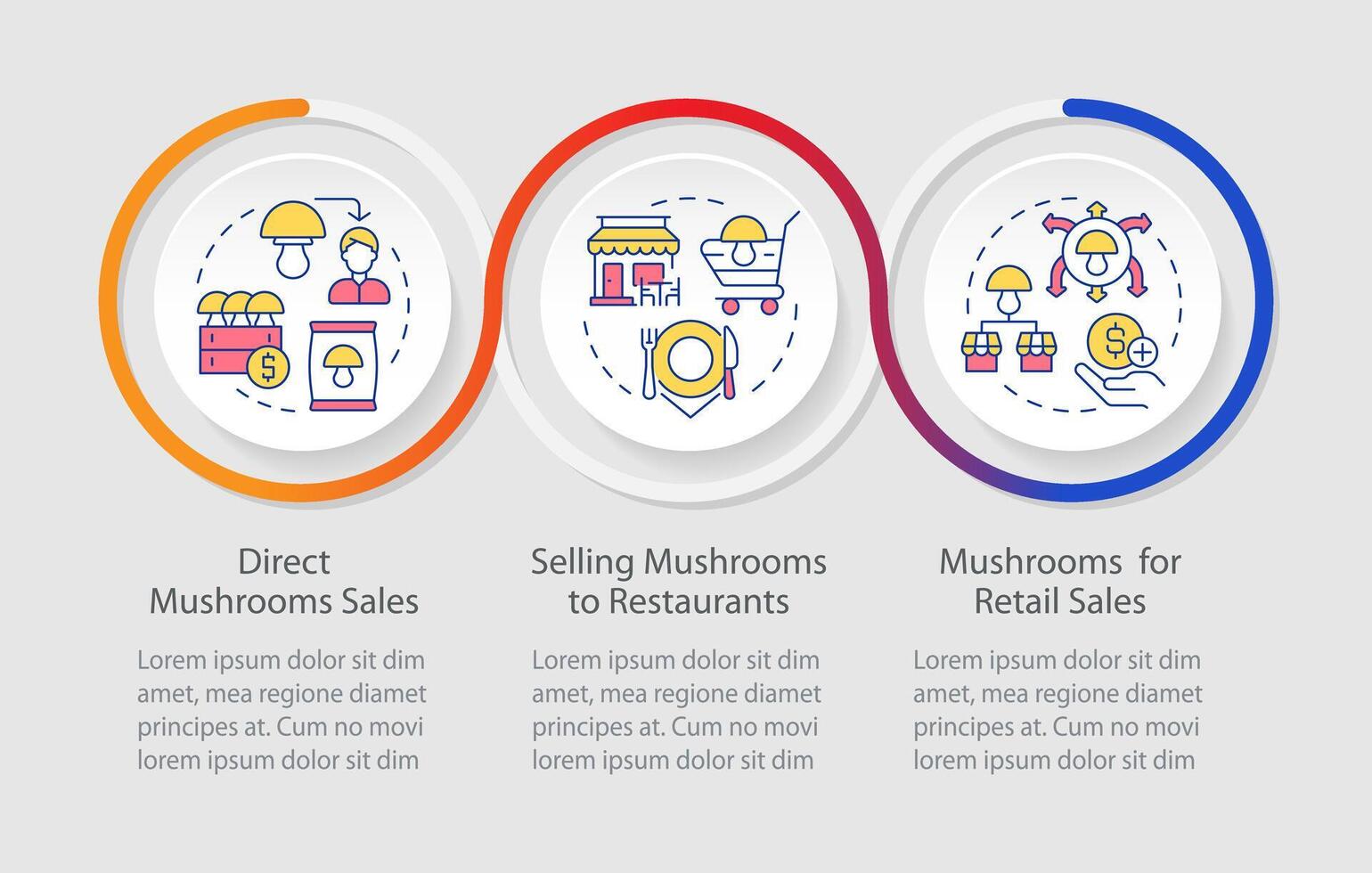 Direct Mushrooms Sales

Lorem ipsum dolor sit dim amet, mea regione diamet principes at. Cum no movi lorem ipsum dolor sit dim

Selling Mushrooms to Restaurants

Lorem ipsum dolor sit dim amet, mea regione diamet principes at. Cum no movi lorem ipsum dolor sit dim

Mushrooms  for Retail Sales

Lorem ipsum dolor sit dim amet, mea regione diamet principes at. Cum no movi lorem ipsum dolor sit dim