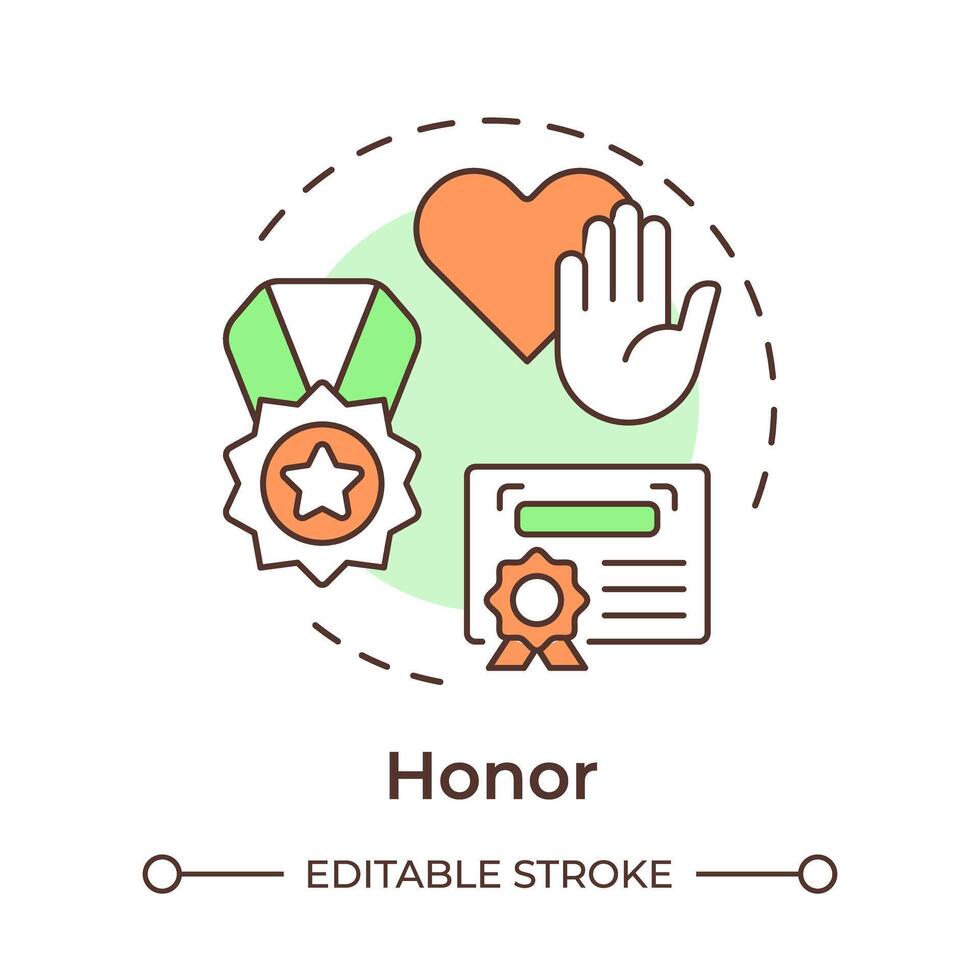 Honor

EDITABLE STROKE