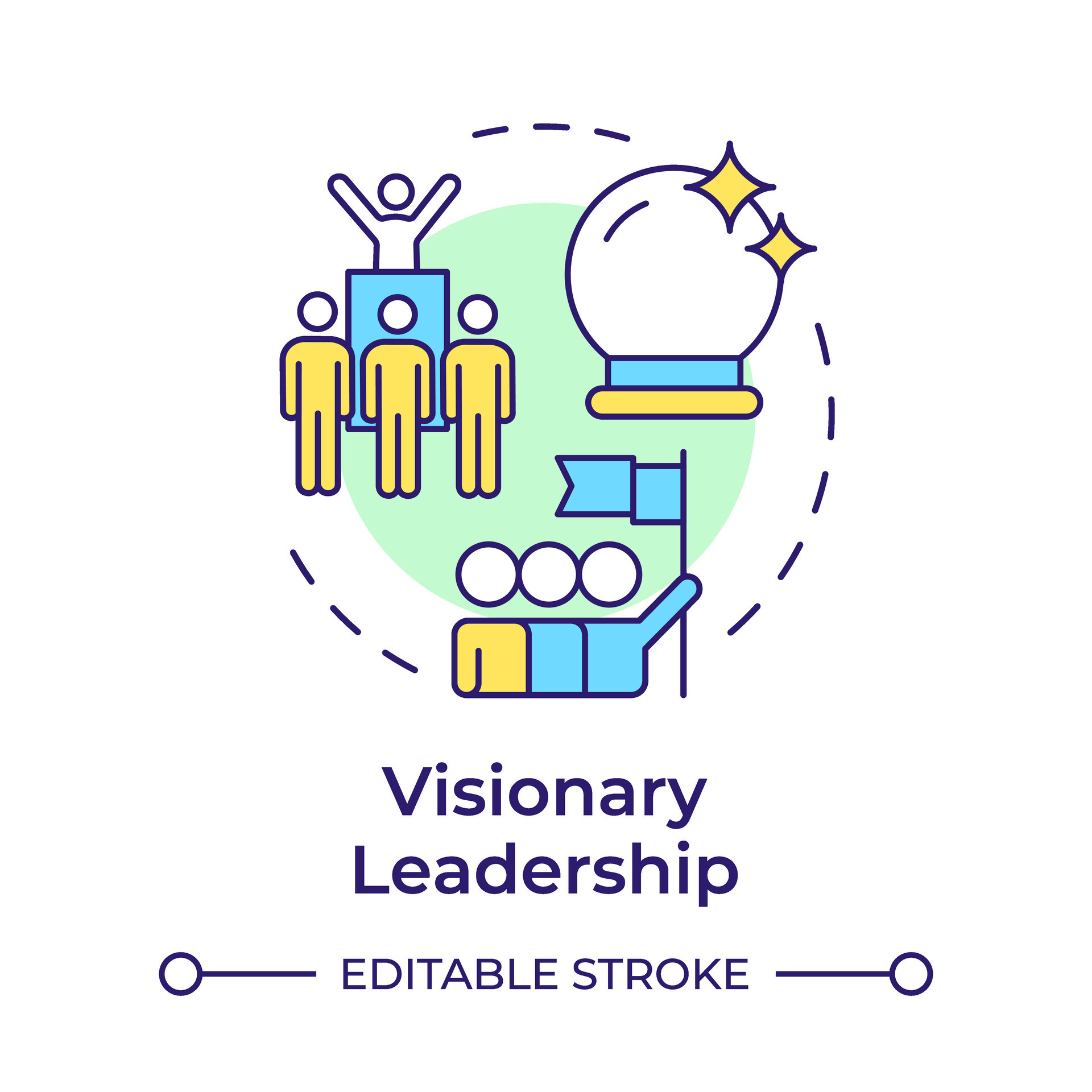 Visionary Leadership

EDITABLE STROKE