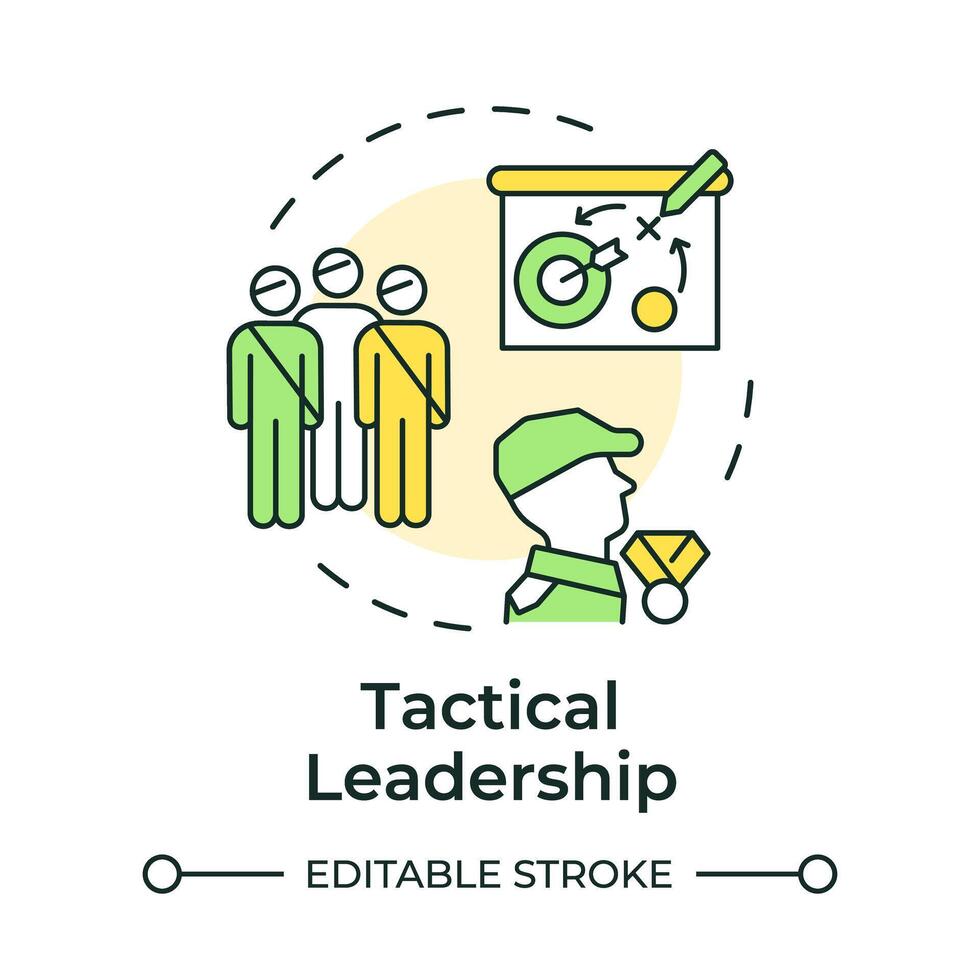 Tactical Leadership

EDITABLE STROKE