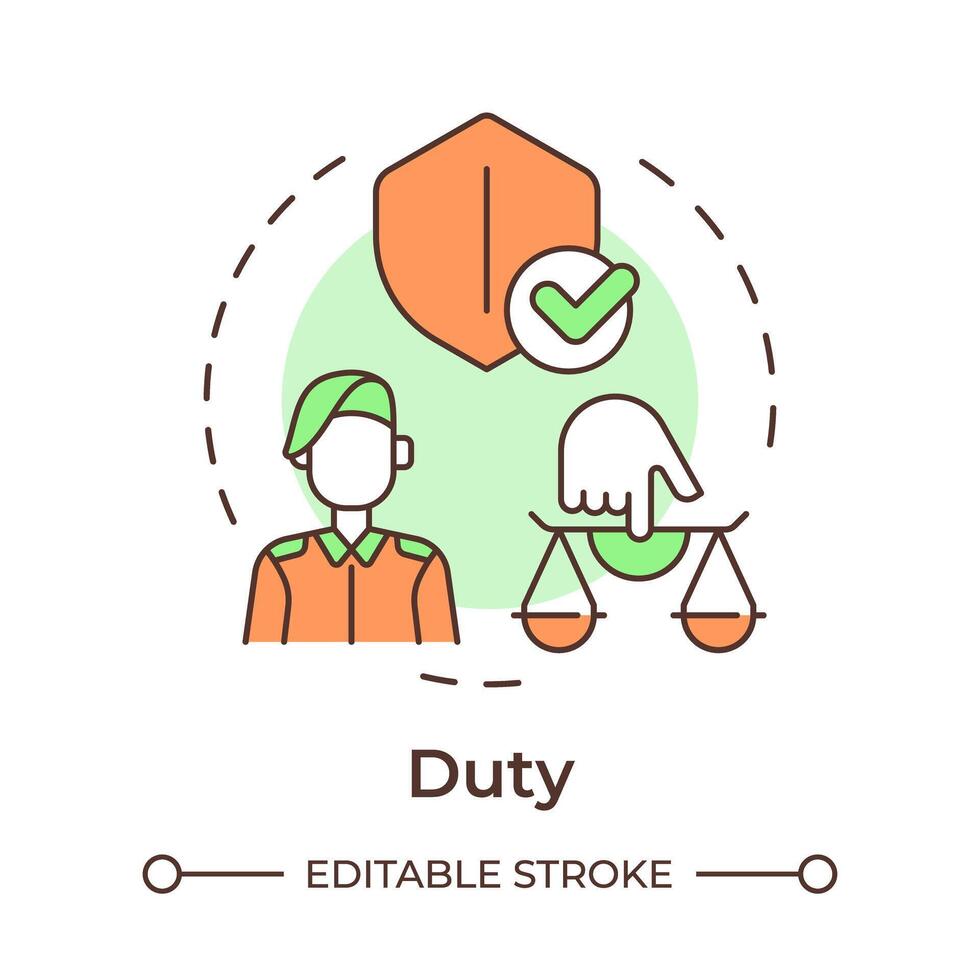 Duty

EDITABLE STROKE