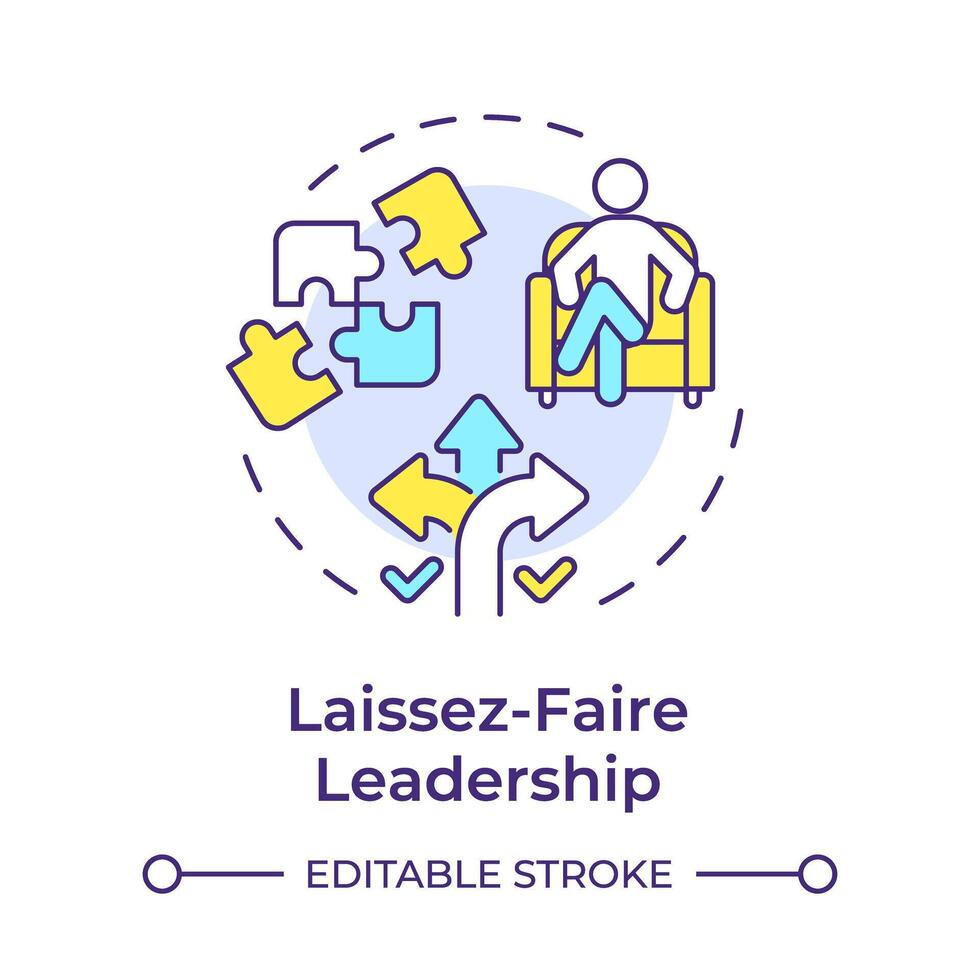 Laissez-Faire Leadership

EDITABLE STROKE