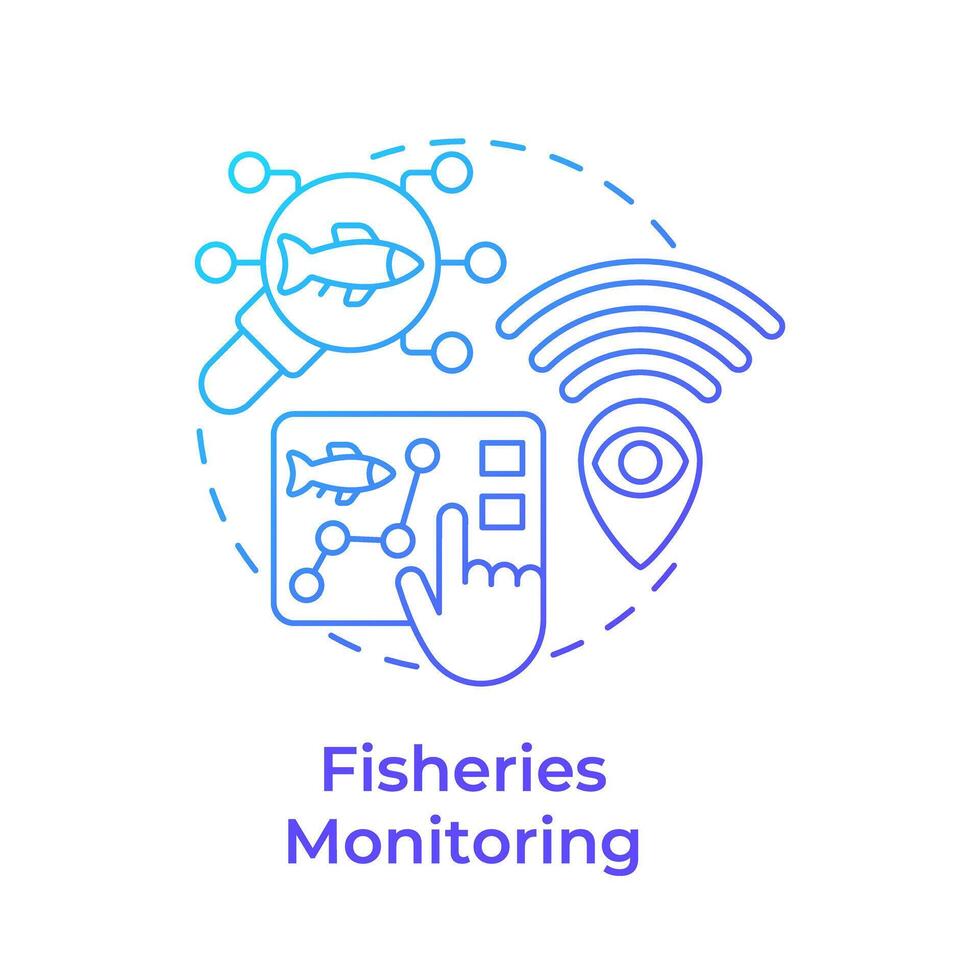 Fisheries Monitoring