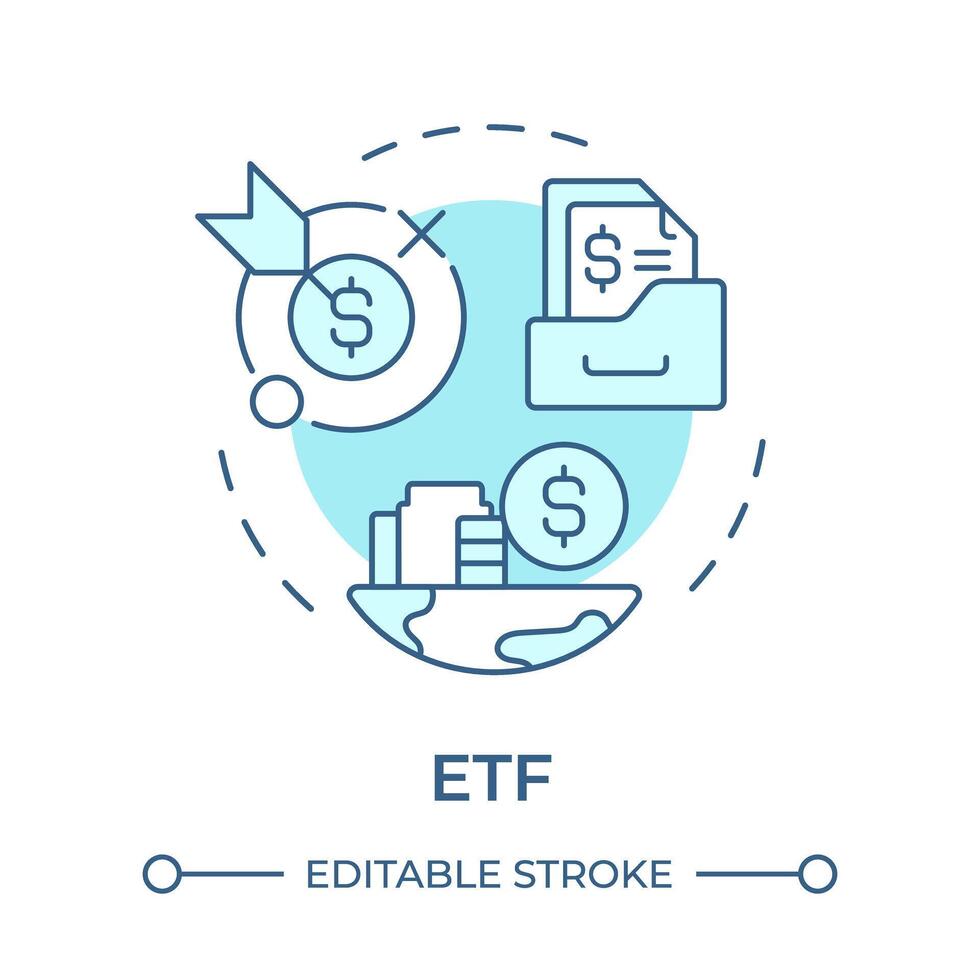 $
$
$
ETF
EDITABLE STROKE